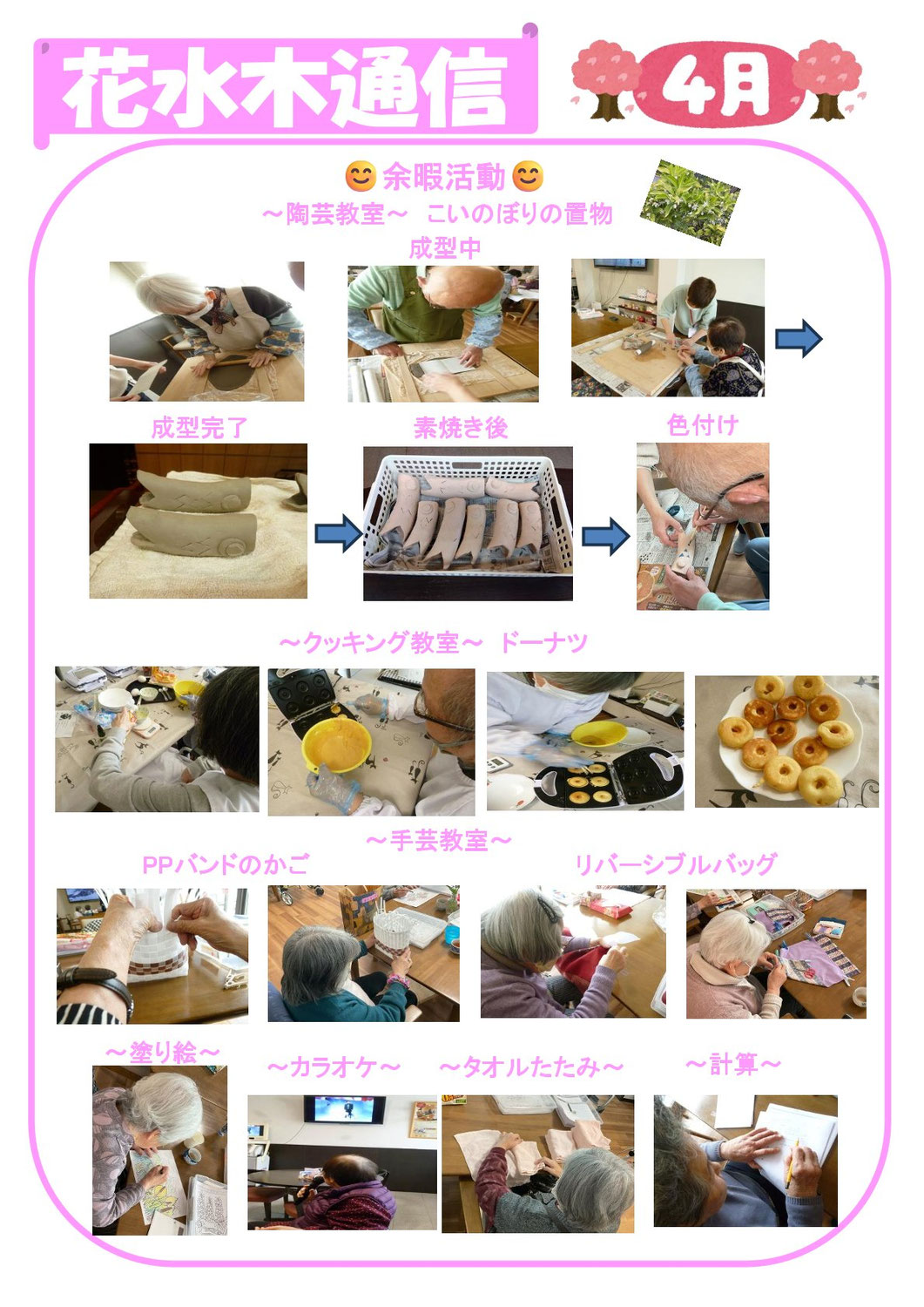 花水木通信

4月

余暇活動

～陶芸教室～　こいのぼりの置物

成型中

成型完了

素焼き後

色付け

～クッキング教室～　ドーナツ

～手芸教室～

PPバンドのかご

リバーシブルバッグ

～塗り絵～

～カラオケ～

～タオルたたみ～

～計算～