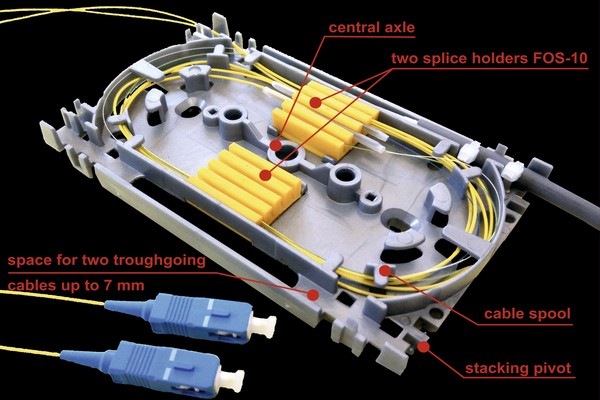 central axle

two splice holders FOS-10

space for two troughgoing cables up to 7 mm

cable spool

stacking pivot