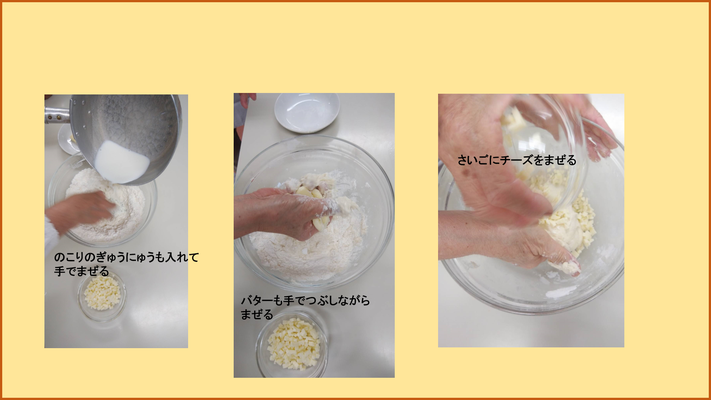 のこりのぎゅうにゅうも入れて手でまぜる

バターも手でつぶしながらまぜる

さいごにチーズをまぜる