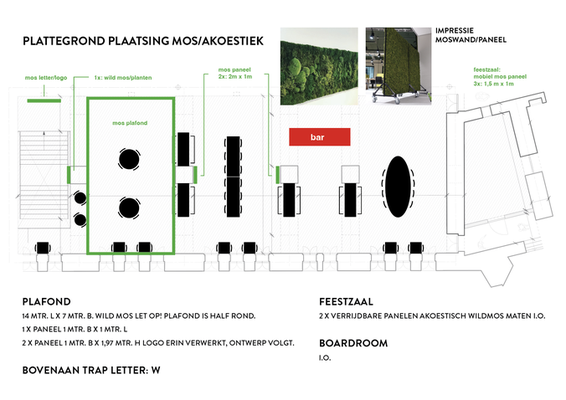 PLATTEGROND PLAATSING MOS/AKOESTIEK

IMPRESSIE
MOSWAND/PANEEL

mos letter/logo

1x: wild mos/planten

mos paneel
2x: 2m x 1m

feestzaal:
mobiel mos paneel
3x: 1,5 m x 1m

mos plafond

bar

PLAFOND

14 MTR. L X 7 MTR. B. WILD MOS LET OP! PLAFOND IS HALF ROND.

1 X PANEEL 1 MTR. B X 1 MTR. L

2 X PANEEL 1 MTR. B X 1,97 MTR. H LOGO ERIN VERWERKT, ONTWERP VOLGT.

BOVENAAN TRAP LETTER: W

FEESTZAAL

2 X VERRIJDBARE PANELEN AKOESTISCH WILDMOS MATEN I.O.

BOARDROOM

I.O.