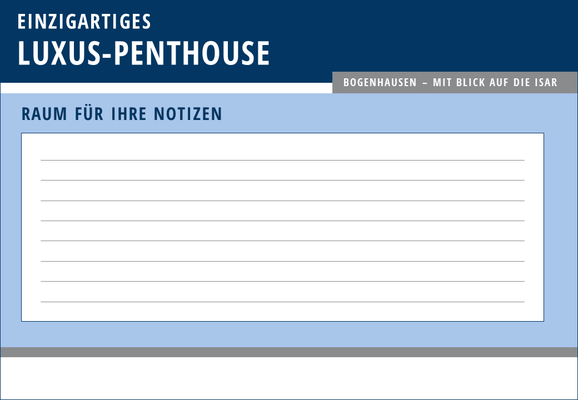 EINZIGARTIGES
LUXUS-PENTHOUSE

BOGENHAUSEN – MIT BLICK AUF DIE ISAR

RAUM FÜR IHRE NOTIZEN