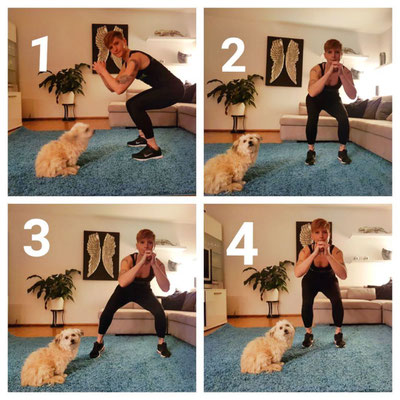 1
2
3
4