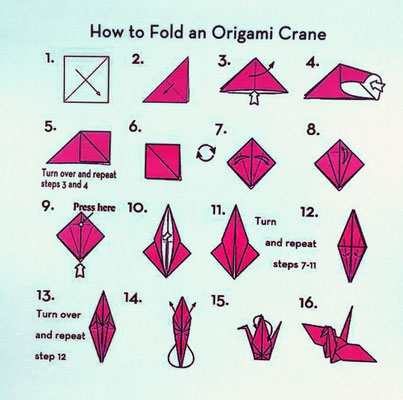 How to Fold an Origami Crane

1.

2.

3.

4.

5.

Turn over and repeat steps 3 and 4

6.

7.

8.

9.

Press here

10.

11.

Turn and repeat steps 7-11

12.

13.

Turn over and repeat step 12

14.

15.

16.