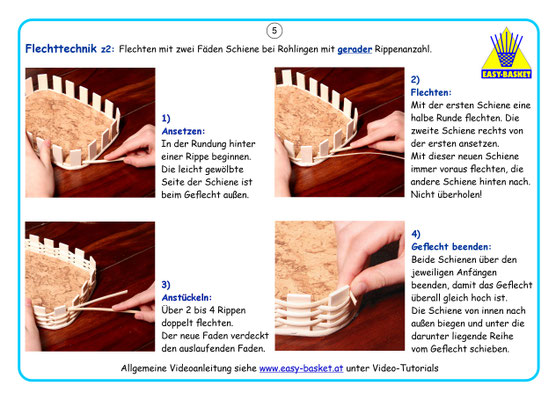 5

Flechttechnik z2: Flechten mit zwei Fäden Schiene bei Rohlingen mit gerader Rippenanzahl.

EASY-BASKET

1)
Ansetzen:
In der Rundung hinter einer Rippe beginnen. Die leicht gewölbte Seite der Schiene ist beim Geflecht außen.

2)
Flechten:
Mit der ersten Schiene eine halbe Runde flechten. Die zweite Schiene rechts von der ersten ansetzen.
Mit dieser neuen Schiene immer voraus flechten, die andere Schiene hinten nach. Nicht überholen!

3)
Anstückeln:
Über 2 bis 4 Rippen doppelt flechten.
Der neue Faden verdeckt den auslaufenden Faden.

4)
Geflecht beenden:
Beide Schienen über den jeweiligen Anfängen beenden, damit das Geflecht überall gleich hoch ist.
Die Schiene von innen nach außen biegen und unter die darunter liegende Reihe vom Geflecht schieben.

Allgemeine Videoanleitung siehe www.easy-basket.at unter Video-Tutorials