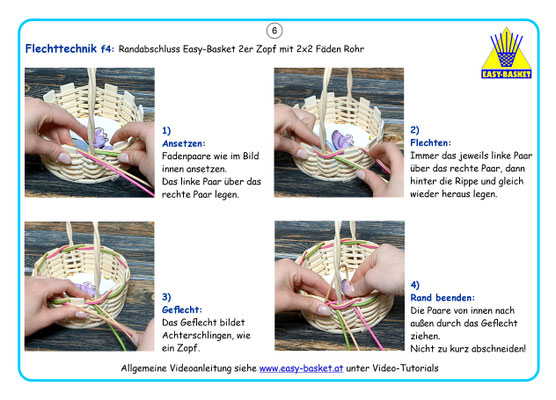 6

Flechttechnik f4: Randabschluss Easy-Basket 2er Zopf mit 2x2 Fäden Rohr

EASY-BASKET

1)
Ansetzen:
Fadenpaare wie im Bild innen ansetzen.
Das linke Paar über das rechte Paar legen.

2)
Flechten:
Immer das jeweils linke Paar über das rechte Paar, dann hinter die Rippe und gleich wieder heraus legen.

3)
Geflecht:
Das Geflecht bildet Achterschlingen, wie ein Zopf.

4)
Rand beenden:
Die Paare von innen nach außen durch das Geflecht ziehen.
Nicht zu kurz abschneiden!

Allgemeine Videoanleitung siehe www.easy-basket.at unter Video-Tutorials