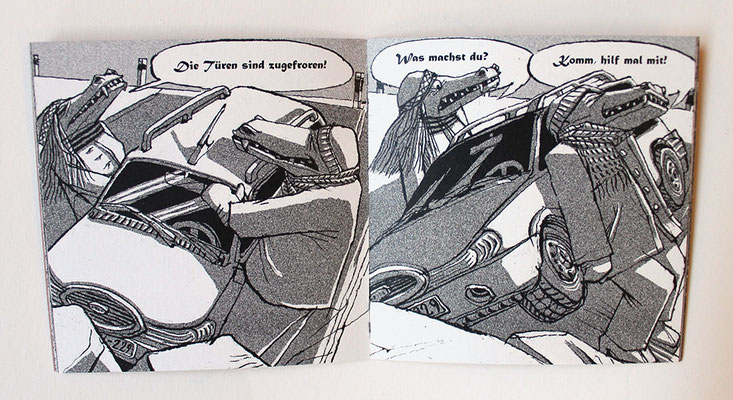 Die Türen sind zugefroren!

Was machst du?

Komm, hilf mal mit!