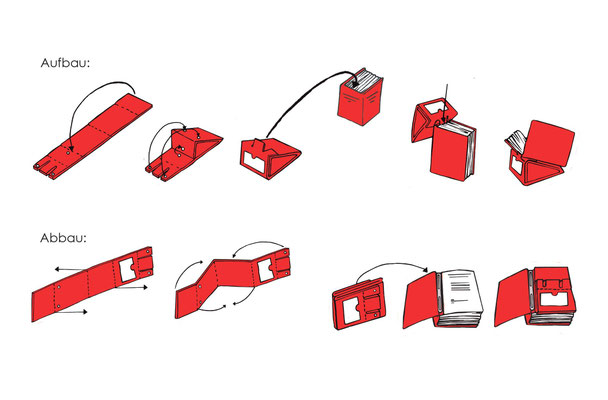 Aufbau:

Abbau: