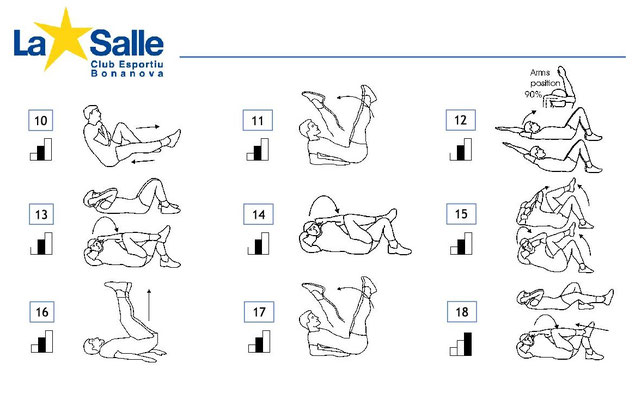 La Salle
Club Esportiu
Bonanova

10

11

12

Arms position 90%

13

14

15

16

17

18