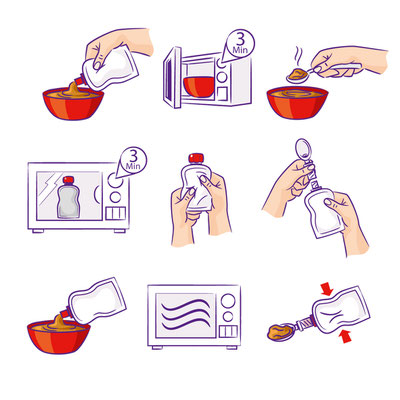 3
Min

3
Min