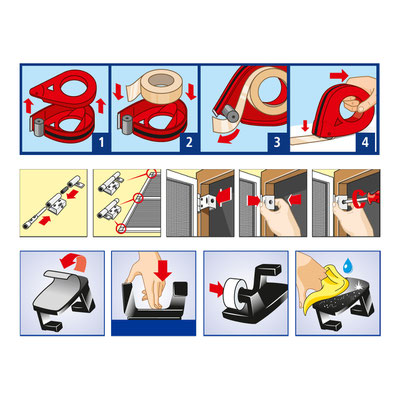 1
2
3
4