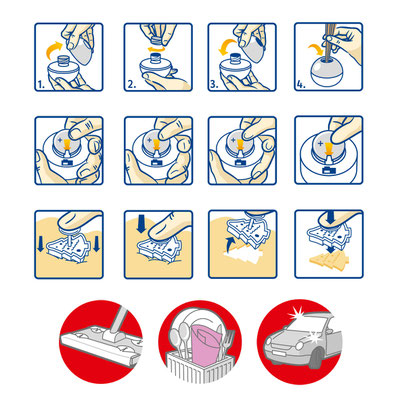 1.

2.

3.

4.

+

+

+

+