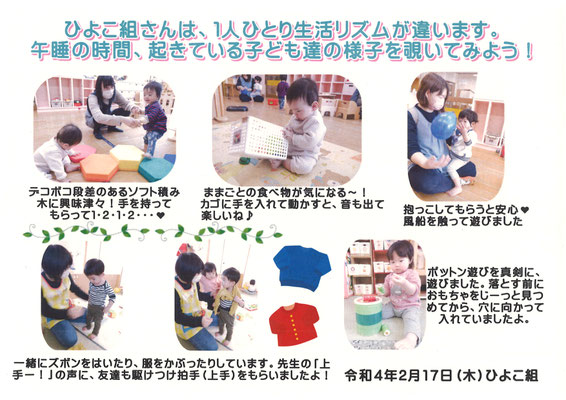 ひよこ組さんは、1人ひとり生活リズムが違います。
午睡の時間、起きている子ども達の様子を覗いてみよう！

デコボコ段差のあるソフト積み木に興味津々！手を持ってもらって1・2・1・2・・・♥

ままごとの食べ物が気になる～！カゴに手を入れて動かすと、音も出て楽しいね♪

抱っこしてもらうと安心♥
風船を触って遊びました

ポットン遊びを真剣に、遊びました。落とす前におもちゃをじーっと見つめてから、穴に向かって入れていましたよ。

一緒にズボンをはいたり、服をかぶったりしています。先生の「上手ー！」の声に、友達も駆けつけ拍手（上手）をもらいましたよ！

令和４年2月17日（木）ひよこ組