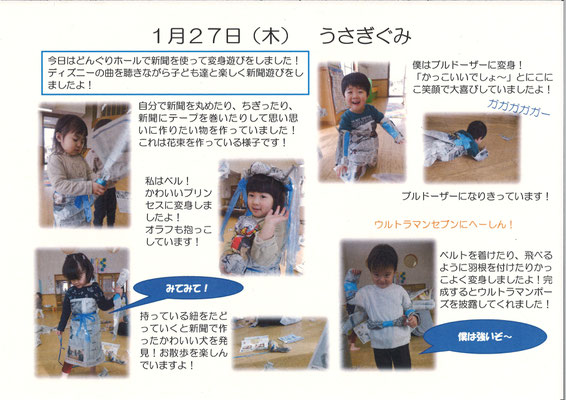 1月27日（木）　うさぎぐみ

今日はどんぐりホールで新聞を使って変身遊びをしました！ディズニーの曲を聴きながら子ども達と楽しく新聞遊びをしましたよ！

自分で新聞を丸めたり、ちぎったり、新聞にテープを巻いたりして思い思いに作りたい物を作っていました！これは花束を作っている様子です！

私はベル！かわいいプリンセスに変身しましたよ！オラフも抱っこしています！

みてみて！

持っている紐をたどっていくと新聞で作ったかわいい犬を発見！お散歩を楽しんでいますよ！

僕はブルドーザーに変身！「かっこいいでしょ～」とにこにこ笑顔で大喜びしていましたよ！

ガガガガガー

ブルドーザーになりきっています！

ウルトラマンセブンにへーしん！

ベルトを着けたり、飛べるように羽根を付けたりかっこよく変身しましたよ！完成するとウルトラマンポーズを披露してくれました！

僕は強いぞ～