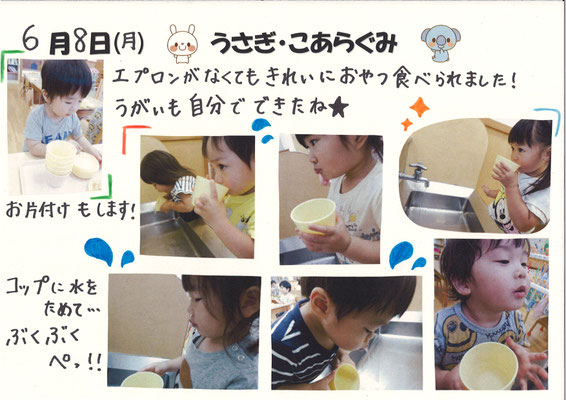 6月8日(月) うさぎ・こあらぐみ

エプロンがなくてもきれいにおやつ食べられました!
うがいも自分でできたね★

お片付けもします!

コップに水をためて…
ぶくぶく
ぺっ!!