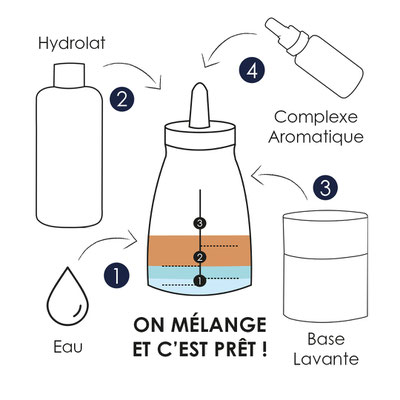 Hydrolat

2

4

Complexe Aromatique

3

3

2

1

1

Eau

ON MÉLANGE ET C'EST PRÊT !

Base Lavante