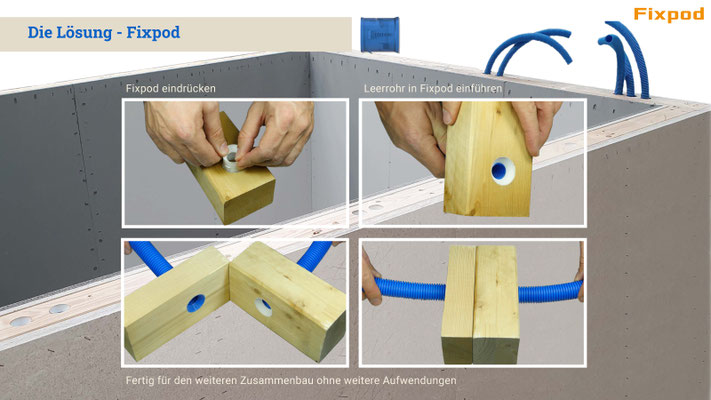 Die Lösung - Fixpod

Fixpod

Fixpod eindrücken

Leerrohr in Fixpod einführen

Fertig für den weiteren Zusammenbau ohne weitere Aufwendungen