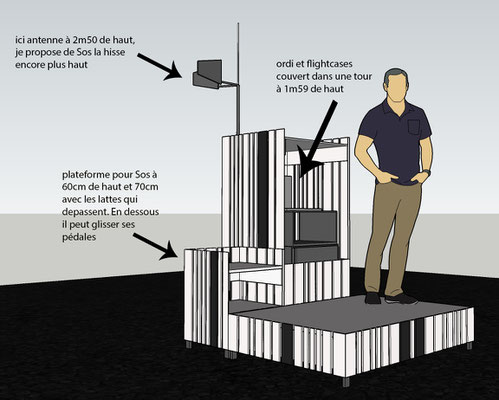 ici antenne à 2m50 de haut, je propose de Sos la hisse encore plus haut

ordi et flightcases couvert dans une tour à 1m59 de haut

plateforme pour Sos à 60cm de haut et 70cm avec les lattes qui depassent. En dessous il peut glisser ses pédales