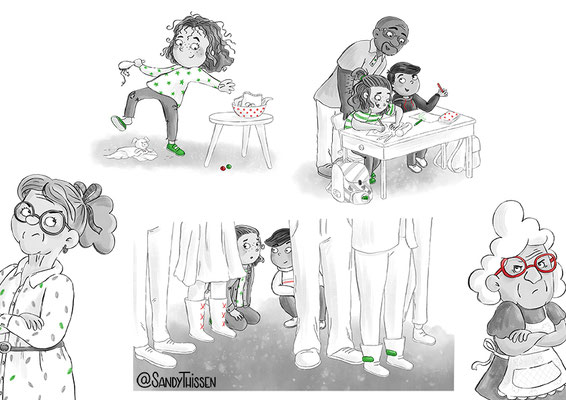 @SandyThissen