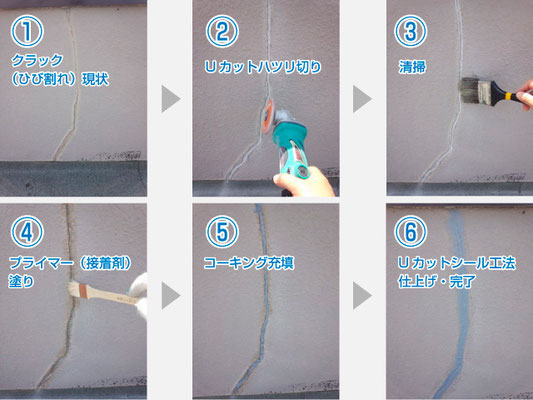 ①
クラック
（ひび割れ）現状

②
Uカットハツリ切り

③
清掃

④
プライマー（接着剤）
塗り

⑤
コーキング充填

⑥
Uカットシール工法
仕上げ・完了