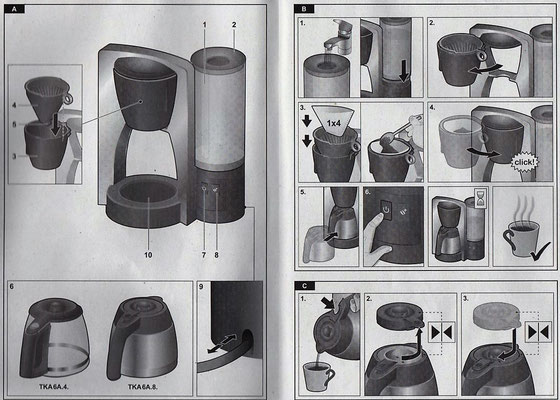 A

1 2

4
5
3

10 7 8

6

TKA 6A.4. TKA 6A.8.

9

B

1. 2.

3. 1x4 4.

click!

5. 6.

C

1. 2. 3.