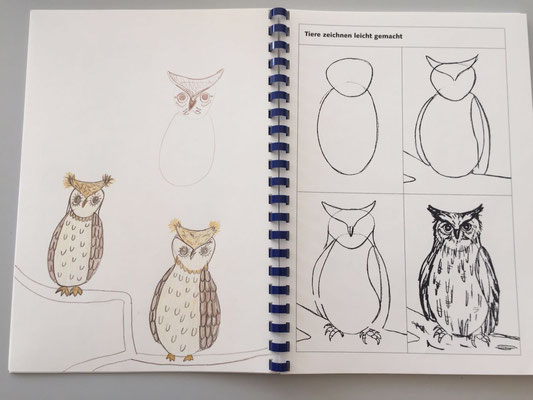 Tiere zeichnen leicht gemacht