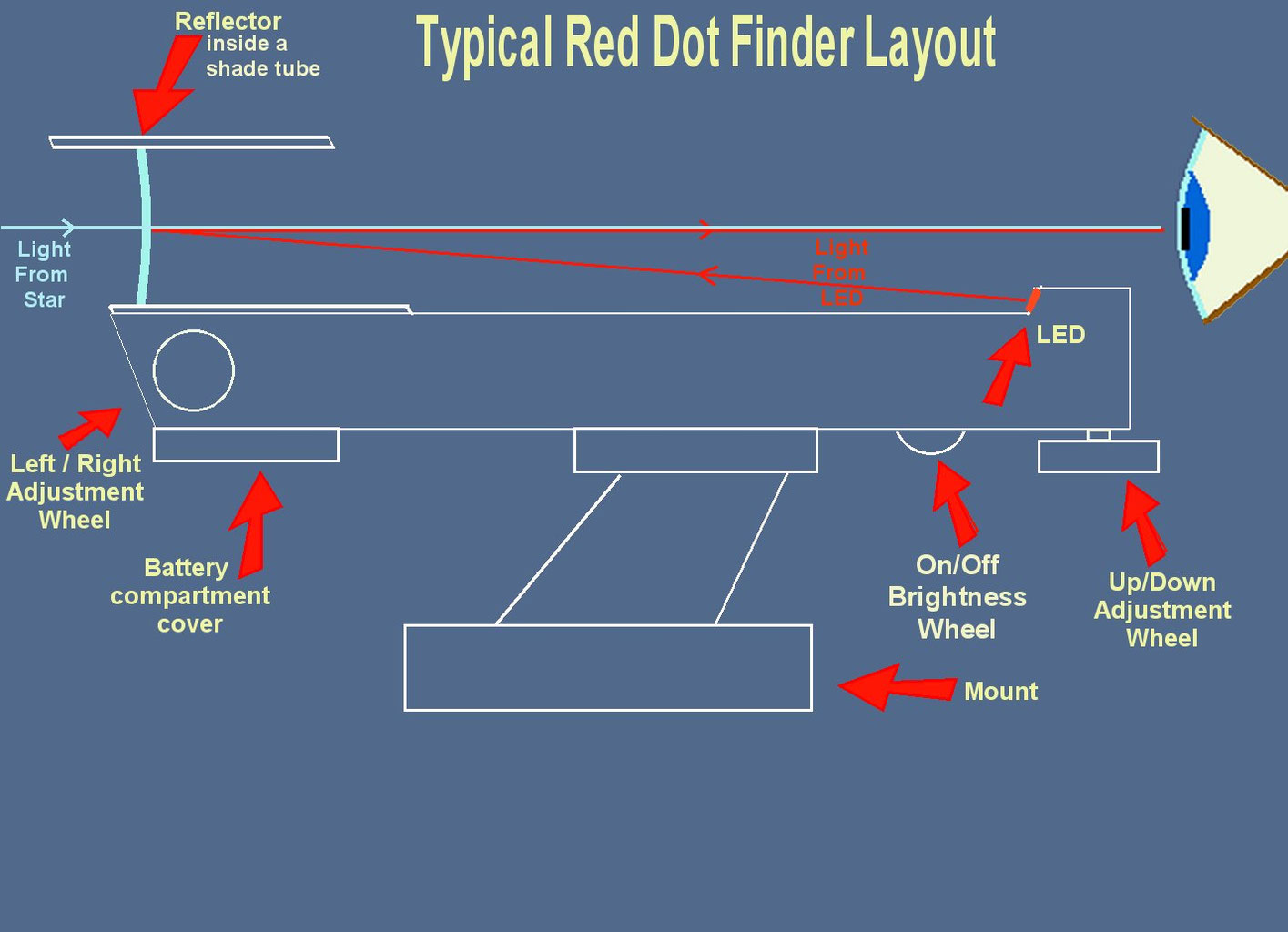 Typical Red Dot Finder Layout

Reflector inside a shade tube

Light From Star

Light From LED

LED

Left / Right Adjustment Wheel

Battery compartment cover

On/Off Brightness Wheel

Up/Down Adjustment Wheel

Mount