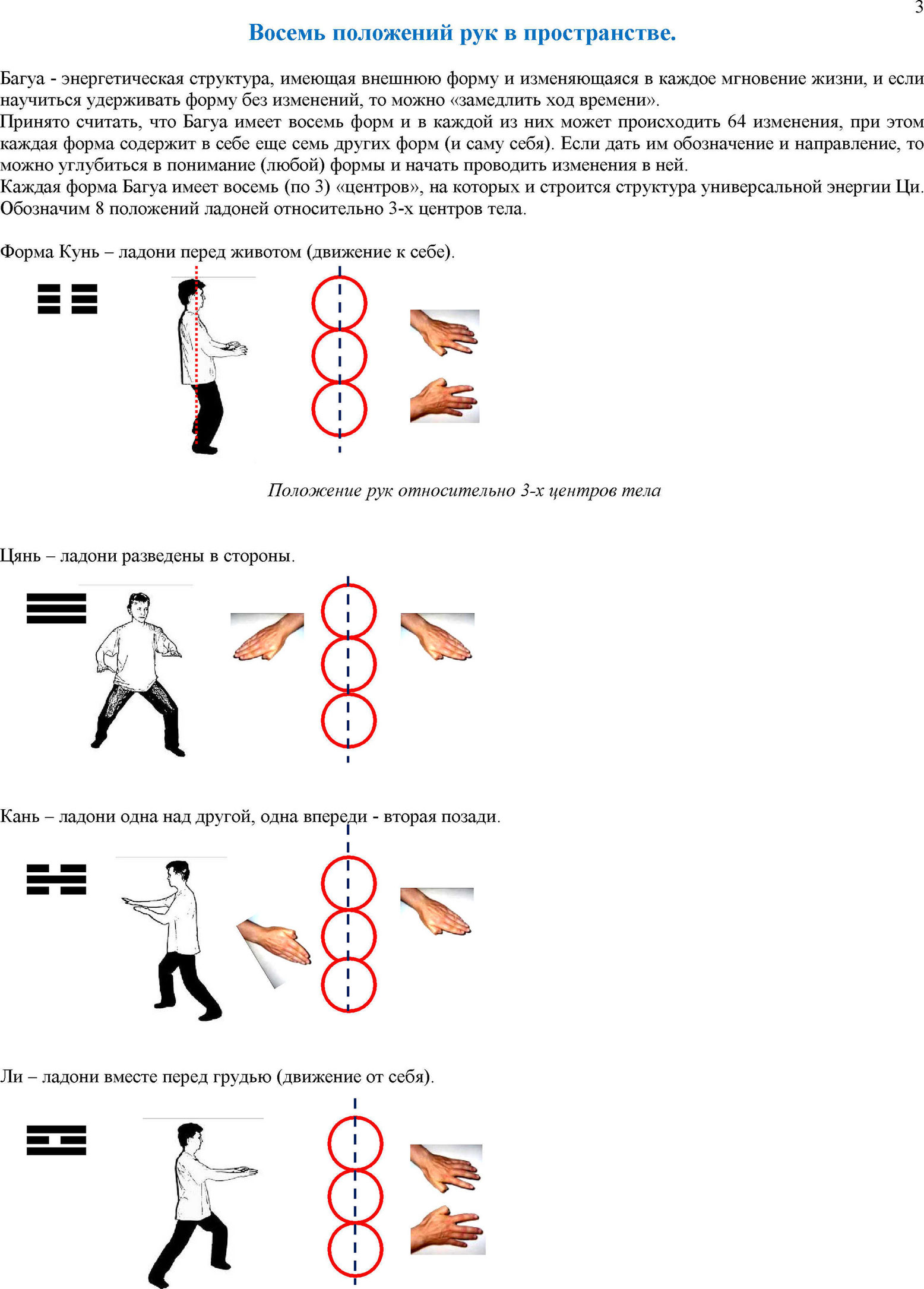 3

Восемь положений рук в пространстве.

Багуа - энергетическая структура, имеющая внешнюю форму и изменяющаяся в каждое мгновение жизни, и если научиться удерживать форму без изменений, то можно «замедлить ход времени».
Принято считать, что Багуа имеет восемь форм и в каждой из них может происходить 64 изменения, при этом каждая форма содержит в себе еще семь других форм (и саму себя). Если дать им обозначение и направление, то можно углубиться в понимание (любой) формы и начать проводить изменения в ней.
Каждая форма Багуа имеет восемь (по 3) «центров», на которых и строится структура универсальной энергии Ци.
Обозначим 8 положений ладоней относительно 3-х центров тела.

Форма Кунь – ладони перед животом (движение к себе).

Положение рук относительно 3-х центров тела

Цянь – ладони разведены в стороны.

Кань – ладони одна над другой, одна впереди - вторая позади.

Ли – ладони вместе перед грудью (движение от себя).