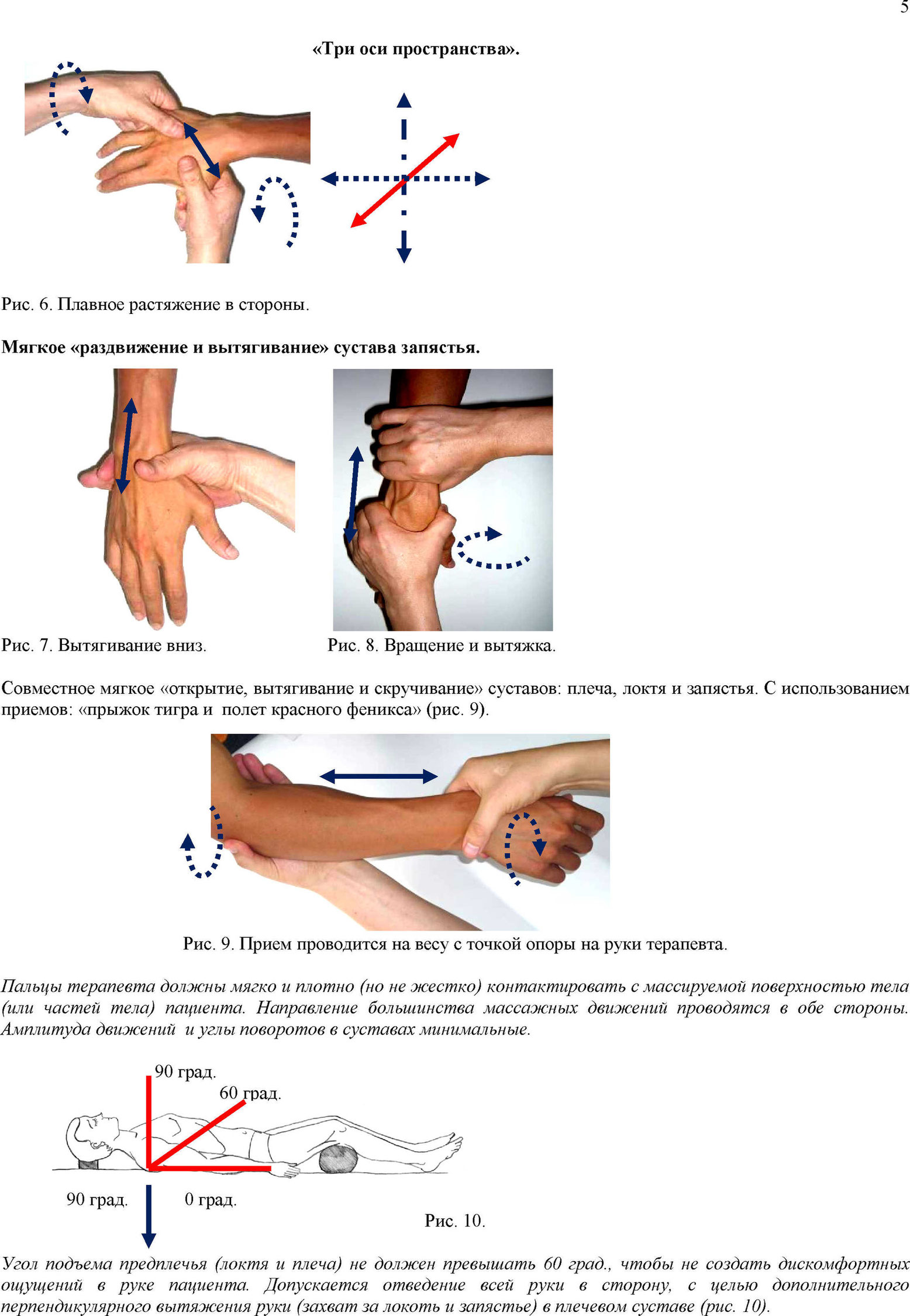 5

«Три оси пространства».

Рис. 6. Плавное растяжение в стороны.

Мягкое «раздвижение и вытягивание» сустава запястья.

Рис. 7. Вытягивание вниз.

Рис. 8. Вращение и вытяжка.

Совместное мягкое «открытие, вытягивание и скручивание» суставов: плеча, локтя и запястья. С использованием приемов: «прыжок тигра и полет красного феникса» (рис. 9).

Рис. 9. Прием проводится на весу с точкой опоры на руки терапевта.

Пальцы терапевта должны мягко и плотно (но не жестко) контактировать с массируемой поверхностью тела (или частей тела) пациента. Направление большинства массажных движений проводятся в обе стороны. Амплитуда движений и углы поворотов в суставах минимальные.

90 град.

60 град.

90 град.

0 град.

Рис. 10.

Угол подъема предплечья (локтя и плеча) не должен превышать 60 град., чтобы не создать дискомфортных ощущений в руке пациента. Допускается отведение всей руки в сторону, с целью дополнительного перпендикулярного вытяжения руки (захват за локоть и запястье) в плечевом суставе (рис. 10).