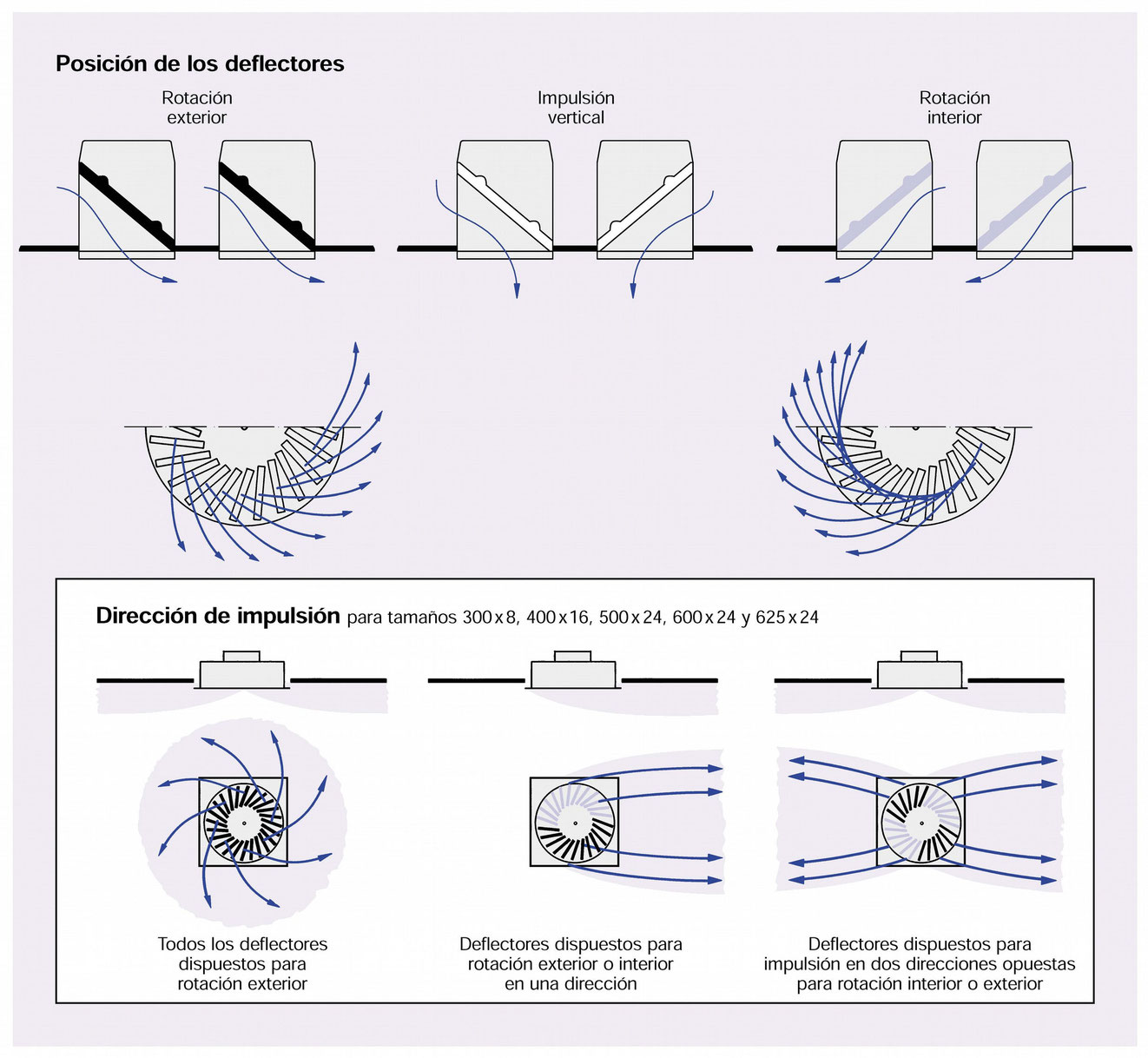 Posición de los deflectores

Rotación exterior

Impulsión vertical

Rotación interior

Dirección de impulsión para tamaños 300 x 8, 400 x 16, 500 x 24, 600 x 24 y 625 x 24

Todos los deflectores dispuestos para rotación exterior

Deflectores dispuestos para rotación exterior o interior en una dirección

Deflectores dispuestos para impulsión en dos direcciones opuestas para rotación interior o exterior