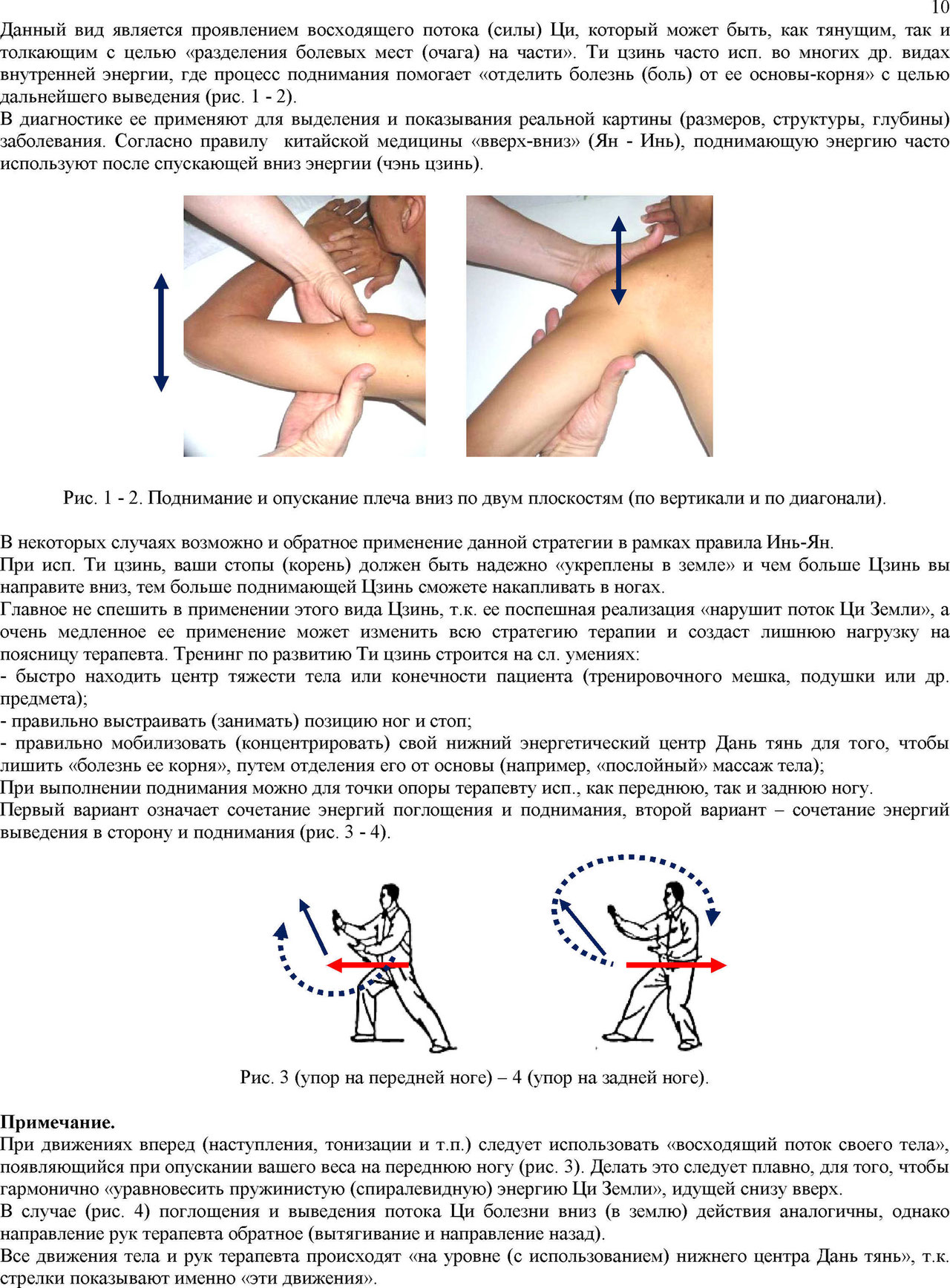 10

Данный вид является проявлением восходящего потока (силы) Ци, который может быть, как тянущим, так и толкающим с целью «разделения болевых мест (очага) на части». Ти цзинь часто исп. во многих др. видах внутренней энергии, где процесс поднимания помогает «отделить болезнь (боль) от ее основы-корня» с целью дальнейшего выведения (рис. 1 - 2).
В диагностике ее применяют для выделения и показывания реальной картины (размеров, структуры, глубины) заболевания. Согласно правилу китайской медицины «вверх-вниз» (Ян - Инь), поднимающую энергию часто используют после спускающей вниз энергии (чэнь цзинь).

Рис. 1 - 2. Поднимание и опускание плеча вниз по двум плоскостям (по вертикали и по диагонали).

В некоторых случаях возможно и обратное применение данной стратегии в рамках правила Инь-Ян.
При исп. Ти цзинь, ваши стопы (корень) должен быть надежно «укреплены в земле» и чем больше Цзинь вы направите вниз, тем больше поднимающей Цзинь сможете накапливать в ногах.
Главное не спешить в применении этого вида Цзинь, т.к. ее поспешная реализация «нарушит поток Ци Земли», а очень медленное ее применение может изменить всю стратегию терапии и создаст лишнюю нагрузку на поясницу терапевта. Тренинг по развитию Ти цзинь строится на сл. умениях:
- быстро находить центр тяжести тела или конечности пациента (тренировочного мешка, подушки или др. предмета);
- правильно выстраивать (занимать) позицию ног и стоп;
- правильно мобилизовать (концентрировать) свой нижний энергетический центр Дань тянь для того, чтобы лишить «болезнь ее корня», путем отделения его от основы (например, «послойный» массаж тела);
При выполнении поднимания можно для точки опоры терапевту исп., как переднюю, так и заднюю ногу.
Первый вариант означает сочетание энергий поглощения и поднимания, второй вариант – сочетание энергий выведения в сторону и поднимания (рис. 3 - 4).

Рис. 3 (упор на передней ноге) – 4 (упор на задней ноге).

**Примечание.**
При движениях вперед (наступления, тонизации и т.п.) следует использовать «восходящий поток своего тела», появляющийся при опускании вашего веса на переднюю ногу (рис. 3). Делать это следует плавно, для того, чтобы гармонично «уравновесить пружинистую (спиралевидную) энергию Ци Земли», идущей снизу вверх.
В случае (рис. 4) поглощения и выведения потока Ци болезни вниз (в землю) действия аналогичны, однако направление рук терапевта обратное (вытягивание и направление назад).
Все движения тела и рук терапевта происходят «на уровне (с использованием) нижнего центра Дань тянь», т.к. стрелки показывают именно «эти движения».