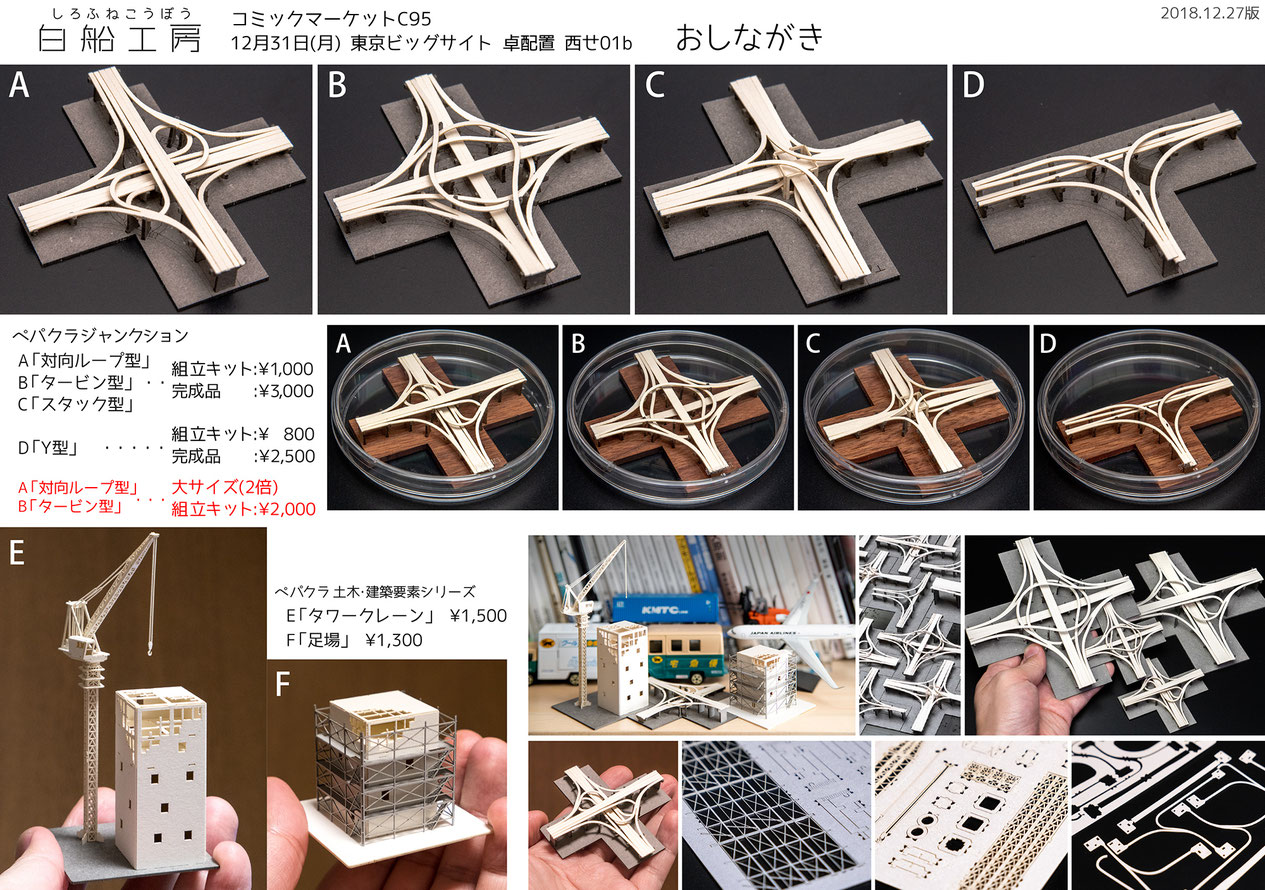 しろふねこうぼう
白船工房

コミックマーケットC95
12月31日(月) 東京ビッグサイト 卓配置 西せ01b

おしながき

2018.12.27版

A

B

C

D

ペパクラジャンクション
A「対向ループ型」
B「タービン型」・・
C「スタック型」
組立キット:¥1,000
完成品 :¥3,000

D「Y型」 ・・・・・
組立キット:¥ 800
完成品 :¥2,500

A「対向ループ型」
B「タービン型」・・・
大サイズ(2倍)
組立キット:¥2,000

A

B

C

D

E

ペパクラ 土木·建築要素シリーズ
E「タワークレーン」 ¥1,500
F「足場」 ¥1,300

F

KNTC

JAPAN AIRLINES