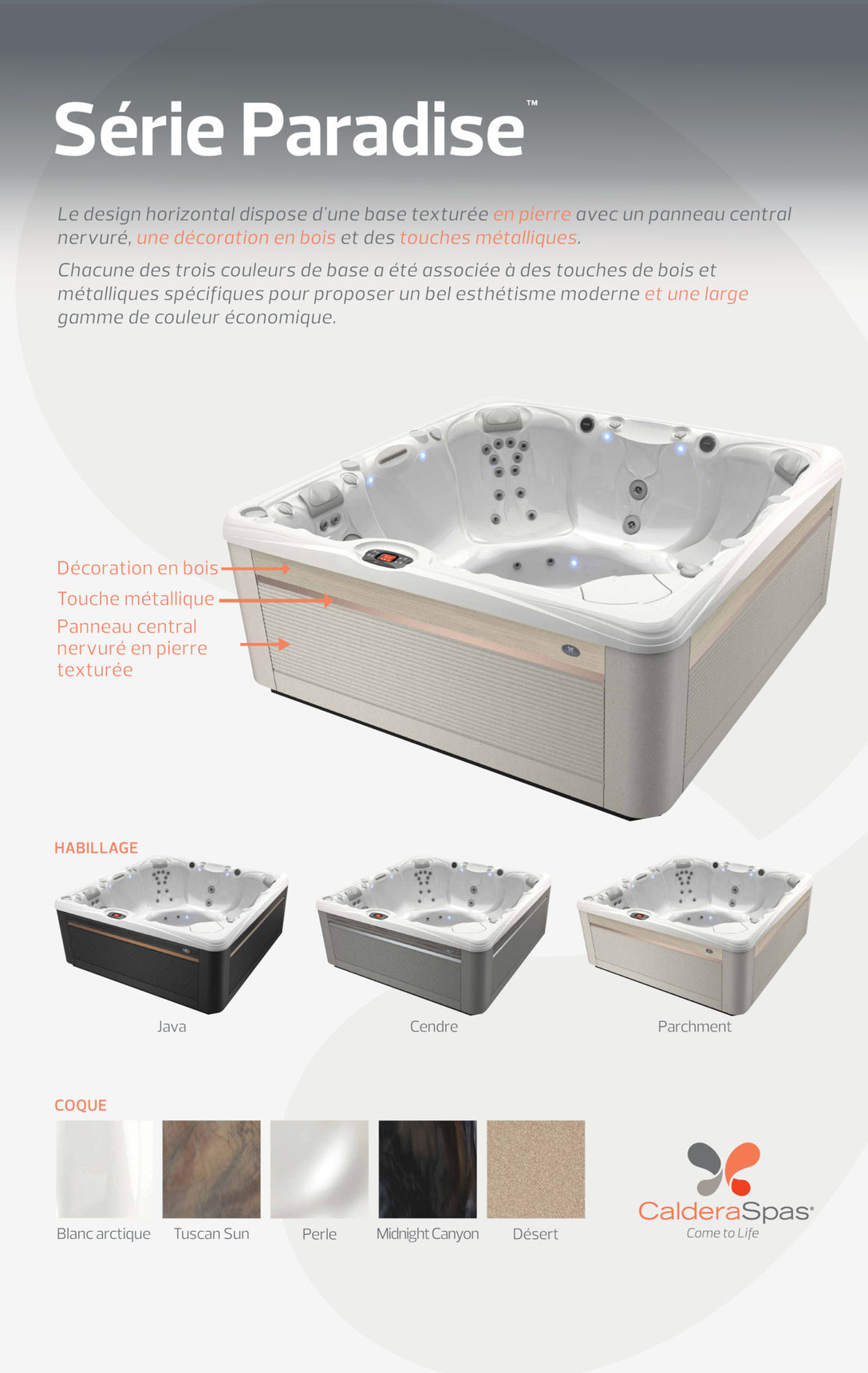 Série Paradise™

Le design horizontal dispose d'une base texturée en pierre avec un panneau central nervuré, une décoration en bois et des touches métalliques.

Chacune des trois couleurs de base a été associée à des touches de bois et métalliques spécifiques pour proposer un bel esthétisme moderne et une large gamme de couleur économique.

Décoration en bois
Touche métallique
Panneau central nervuré en pierre texturée

HABILLAGE

Java
Cendre
Parchment

COQUE

Blanc arctique
Tuscan Sun
Perle
Midnight Canyon
Désert

CalderaSpas®
Come to Life