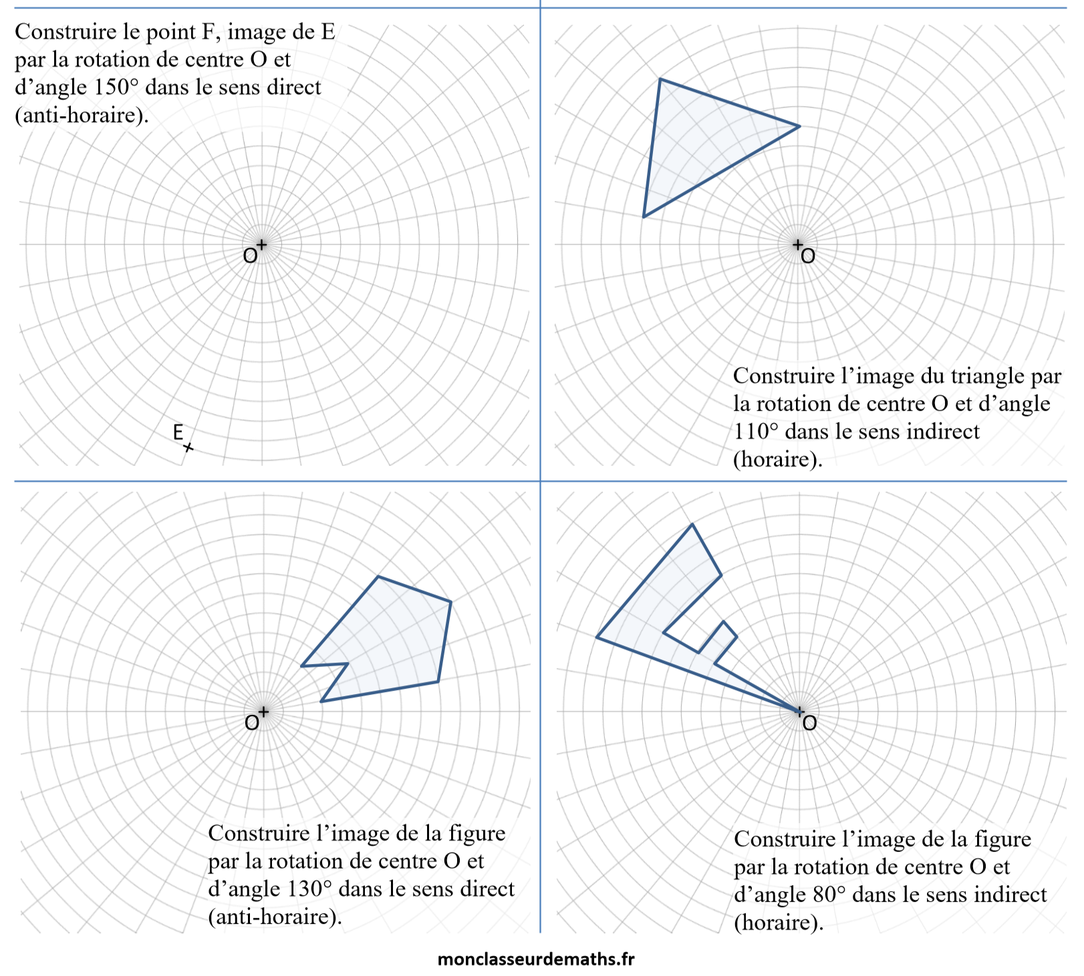 Construire le point F, image de E par la rotation de centre O et d’angle 150° dans le sens direct (anti-horaire).

O

E

O

Construire l’image du triangle par la rotation de centre O et d’angle 110° dans le sens indirect (horaire).

O

Construire l’image de la figure par la rotation de centre O et d’angle 130° dans le sens direct (anti-horaire).

O

Construire l’image de la figure par la rotation de centre O et d’angle 80° dans le sens indirect (horaire).

monclasseurdemaths.fr