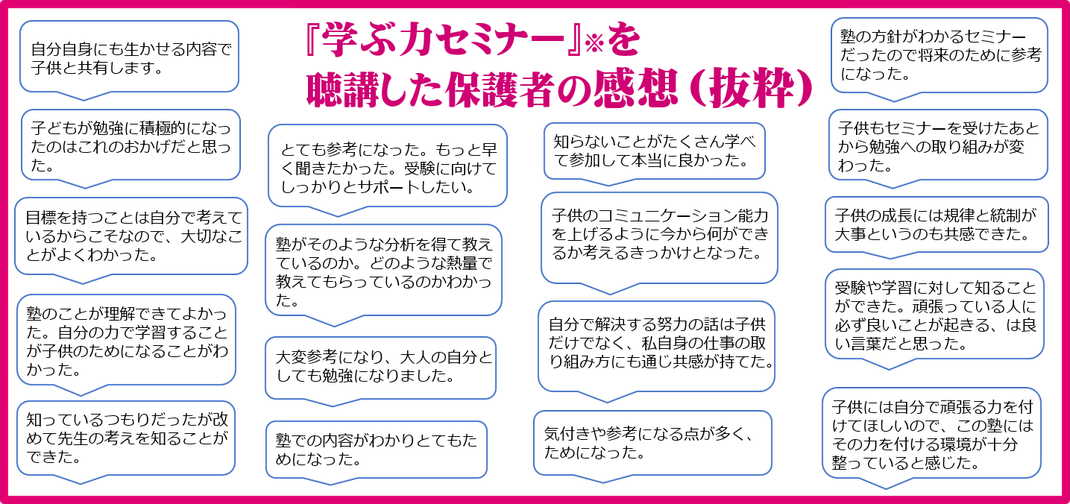 『学ぶ力セミナー』※を
聴講した保護者の感想（抜粋）

自分自身にも生かせる内容で子供と共有します。

子どもが勉強に積極的になったのはこれのおかげだと思った。

目標を持つことは自分で考えているからこそなので、大切なことがよくわかった。

塾のことが理解できてよかった。自分の力で学習することが子供のためになることがわかった。

知っているつもりだったが改めて先生の考えを知ることができた。

とても参考になった。もっと早く聞きたかった。受験に向けてしっかりとサポートしたい。

塾がそのような分析を得て教えているのか。どのような熱量で教えてもらっているのかわかった。

大変参考になり、大人の自分としても勉強になりました。

塾での内容がわかりとてもためになった。

知らないことがたくさん学べて参加して本当に良かった。

子供のコミュニケーション能力を上げるように今から何ができるか考えるきっかけとなった。

自分で解決する努力の話は子供だけでなく、私自身の仕事の取り組み方にも通じ共感が持てた。

気付きや参考になる点が多く、ためになった。

塾の方針がわかるセミナーだったので将来のために参考になった。

子供もセミナーを受けたあとから勉強への取り組みが変わった。

子供の成長には規律と統制が大事というのも共感できた。

受験や学習に対して知ることができた。頑張っている人に必ず良いことが起きる、は良い言葉だと思った。

子供には自分で頑張る力を付けてほしいので、この塾にはその力を付ける環境が十分整っていると感じた。