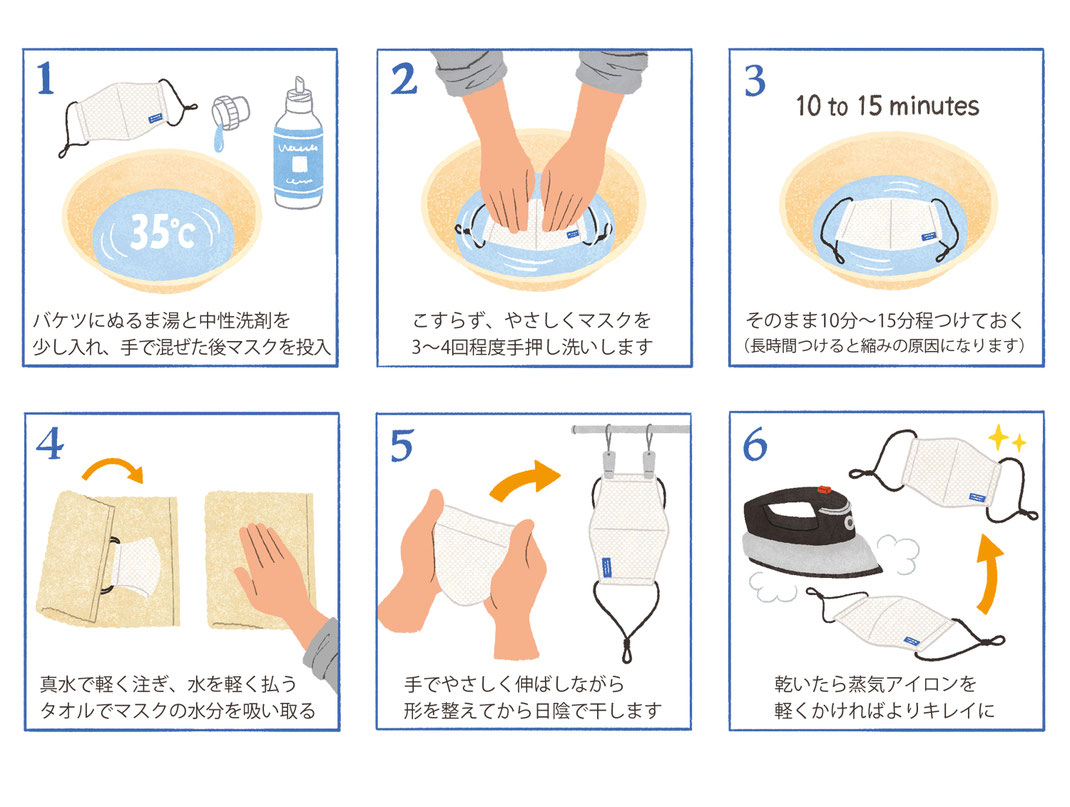 1

35℃

バケツにぬるま湯と中性洗剤を少し入れ、手で混ぜた後マスクを投入

2

こすらず、やさしくマスクを3〜4回程度手押し洗いします

3

10 to 15 minutes

そのまま10分〜15分程つけておく
（長時間つけると縮みの原因になります）

4

真水で軽く注ぎ、水を軽く払う
タオルでマスクの水分を吸い取る

5

手でやさしく伸ばしながら形を整えてから日陰で干します

6

乾いたら蒸気アイロンを軽くかければよりキレイに