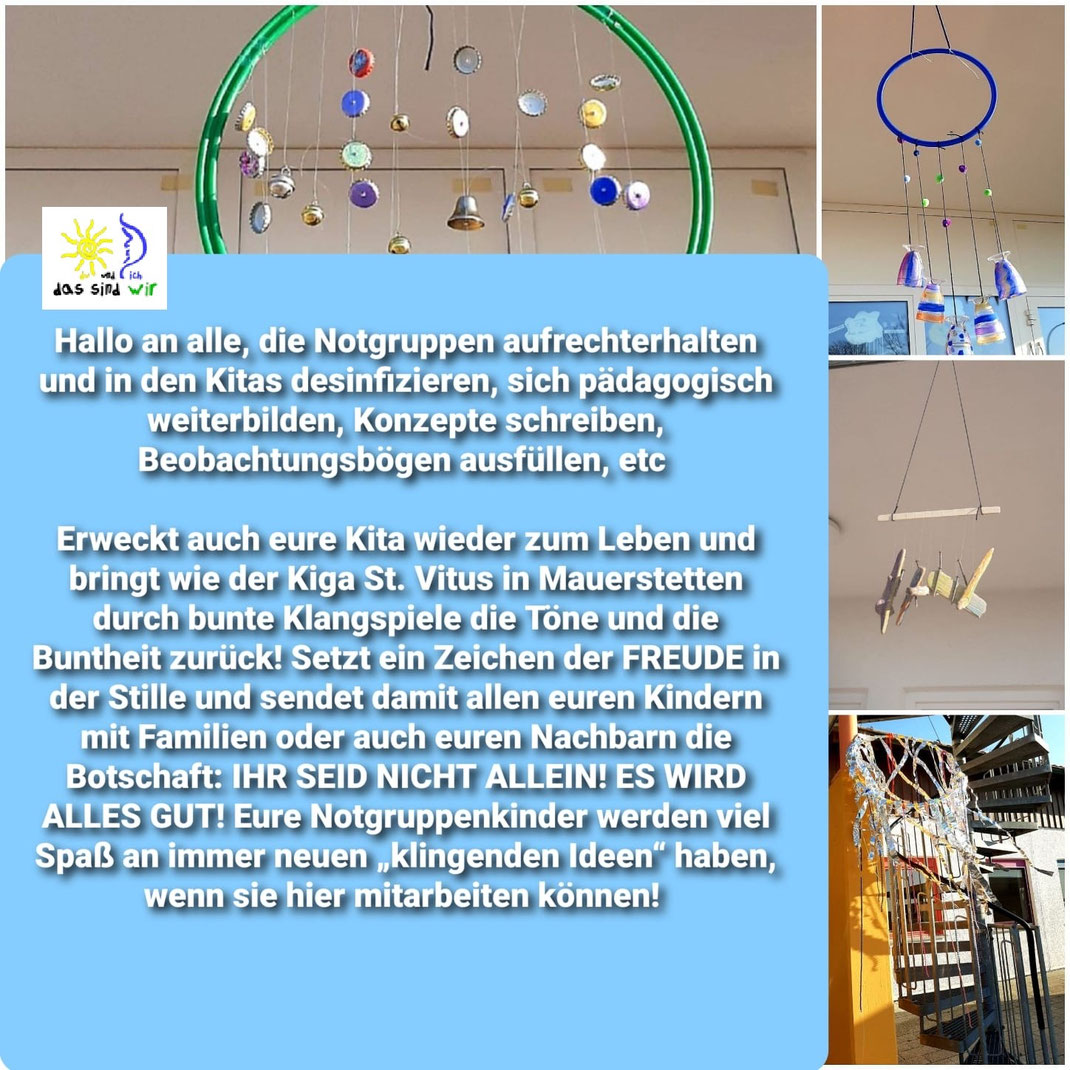 du und ich
das sind wir

Hallo an alle, die Notgruppen aufrechterhalten und in den Kitas desinfizieren, sich pädagogisch weiterbilden, Konzepte schreiben, Beobachtungsbögen ausfüllen, etc

Erweckt auch eure Kita wieder zum Leben und bringt wie der Kiga St. Vitus in Mauerstetten durch bunte Klangspiele die Töne und die Buntheit zurück! Setzt ein Zeichen der FREUDE in der Stille und sendet damit allen euren Kindern mit Familien oder auch euren Nachbarn die Botschaft: IHR SEID NICHT ALLEIN! ES WIRD ALLES GUT! Eure Notgruppenkinder werden viel Spaß an immer neuen „klingenden Ideen“ haben, wenn sie hier mitarbeiten können!