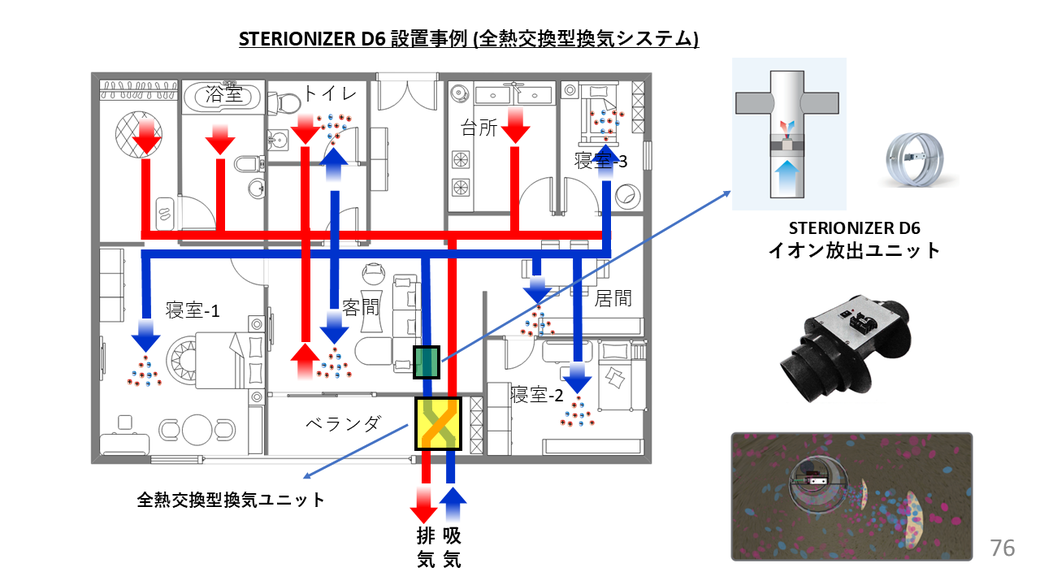 STERIONIZER D6 設置事例 (全熱交換型換気システム)

浴室

トイレ

台所

寝室-3

寝室-1

客間

居間

寝室-2

ベランダ

全熱交換型換気ユニット

排気

吸気

STERIONIZER D6
イオン放出ユニット

76