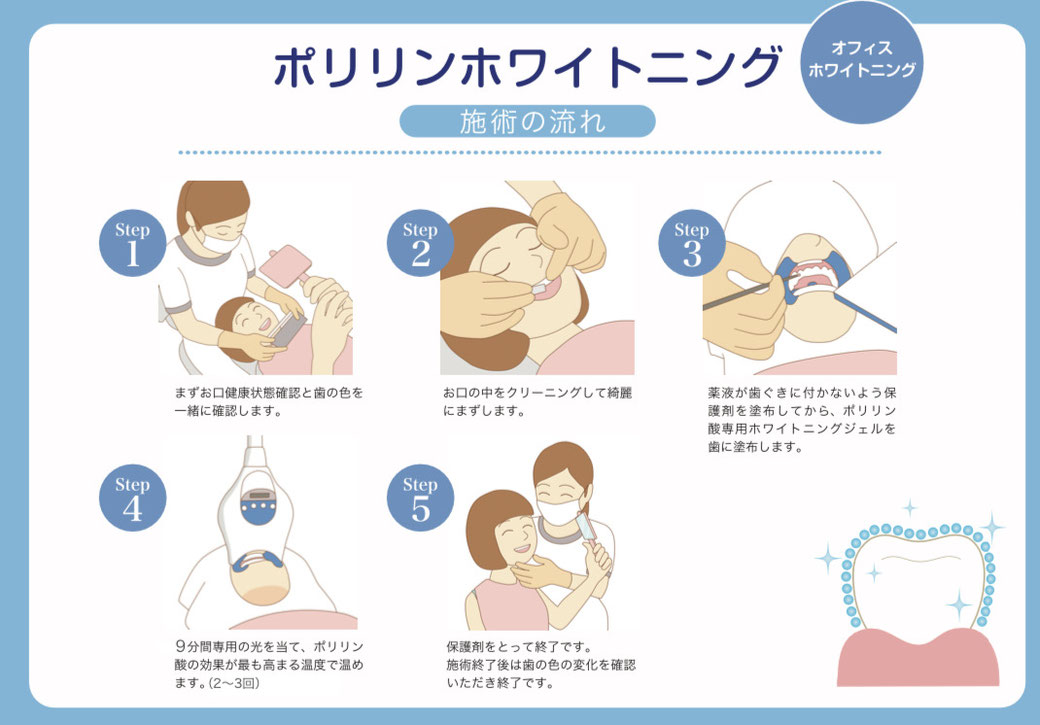 ポリリンホワイトニング

オフィス
ホワイトニング

施術の流れ

Step 1

まずお口健康状態確認と歯の色を一緒に確認します。

Step 2

お口の中をクリーニングして綺麗にまずします。

Step 3

薬液が歯ぐきに付かないよう保護剤を塗布してから、ポリリン酸専用ホワイトニングジェルを歯に塗布します。

Step 4

9分間専用の光を当て、ポリリン酸の効果が最も高まる温度で温めます。(2〜3回)

Step 5

保護剤をとって終了です。
施術終了後は歯の色の変化を確認いただき終了です。