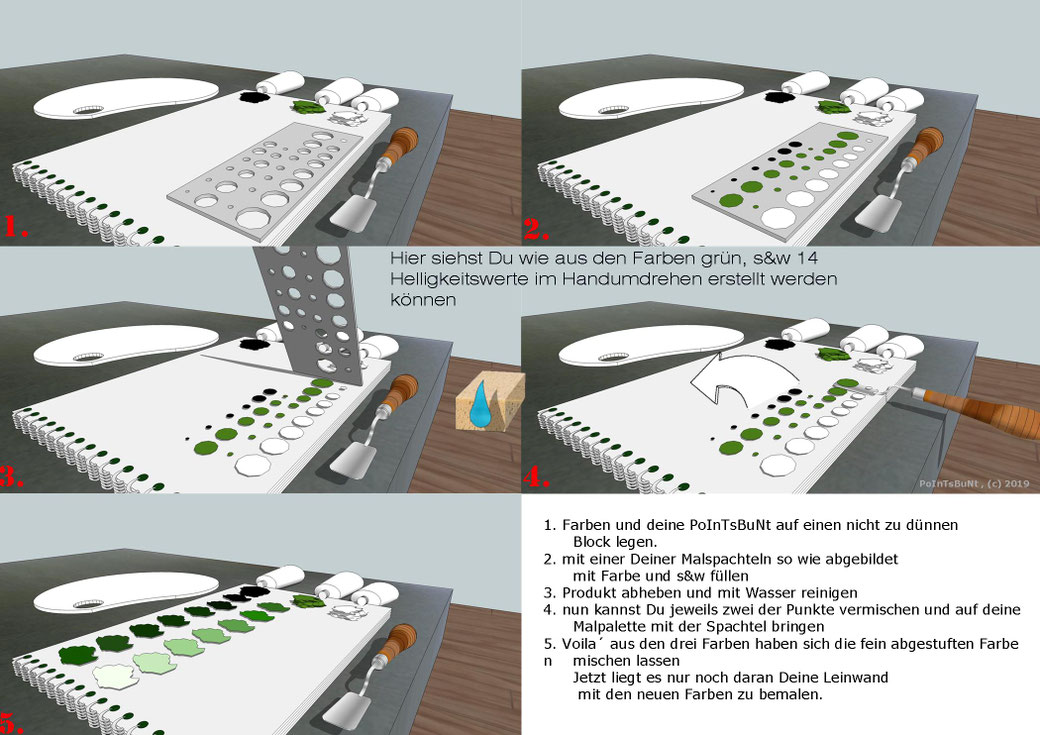 1.

2.

Hier siehst Du wie aus den Farben grün, s&w 14 Helligkeitswerte im Handumdrehen erstellt werden können

3.

4.

PoInTsBuNt, (c) 2019

5.

1. Farben und deine PoInTsBuNt auf einen nicht zu dünnen Block legen.
2. mit einer Deiner Malspachteln so wie abgebildet mit Farbe und s&w füllen
3. Produkt abheben und mit Wasser reinigen
4. nun kannst Du jeweils zwei der Punkte vermischen und auf deine Malpalette mit der Spachtel bringen
5. Voila´ aus den drei Farben haben sich die fein abgestuften Farbe n mischen lassen
Jetzt liegt es nur noch daran Deine Leinwand mit den neuen Farben zu bemalen.