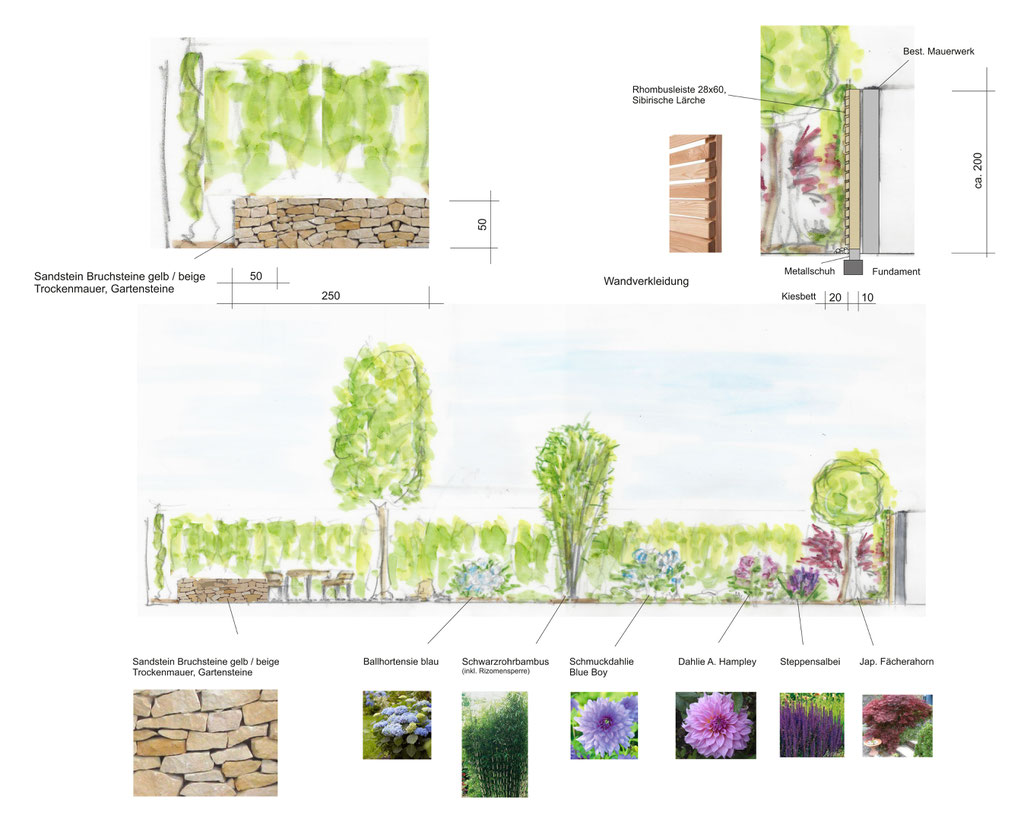 50

Sandstein Bruchsteine gelb / beige
Trockenmauer, Gartensteine

50

250

Rhombusleiste 28x60,
Sibirische Lärche

Best. Mauerwerk

ca. 200

Wandverkleidung

Metallschuh

Fundament

Kiesbett 20 10

Sandstein Bruchsteine gelb / beige
Trockenmauer, Gartensteine

Ballhortensie blau

Schwarzrohrbambus
(inkl. Rizomensperre)

Schmuckdahlie
Blue Boy

Dahlie A. Hampley

Steppensalbei

Jap. Fächerahorn