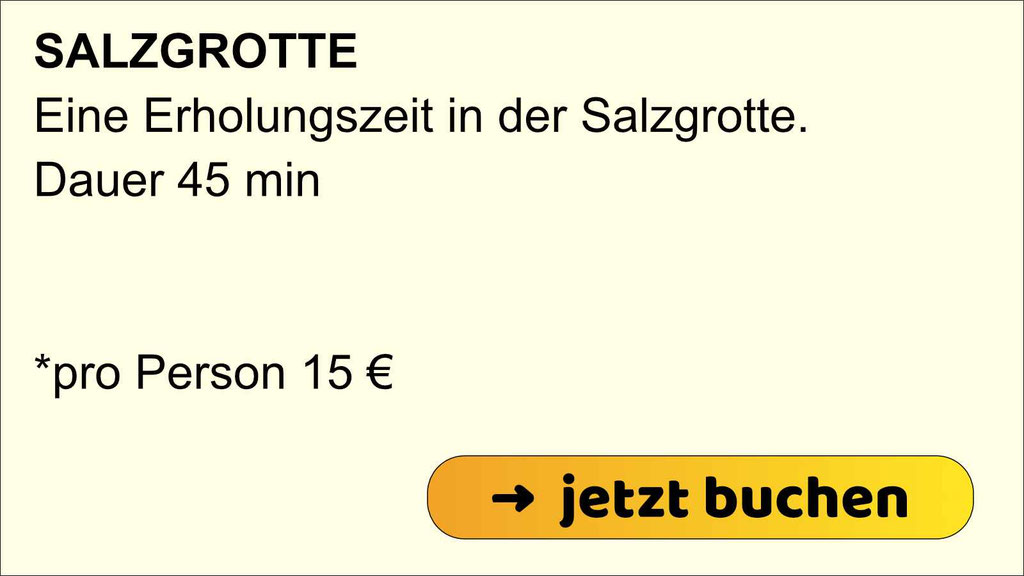 SALZGROTTE
Eine Erholungszeit in der Salzgrotte.
Dauer 45 min

*pro Person 15 €

→ jetzt buchen