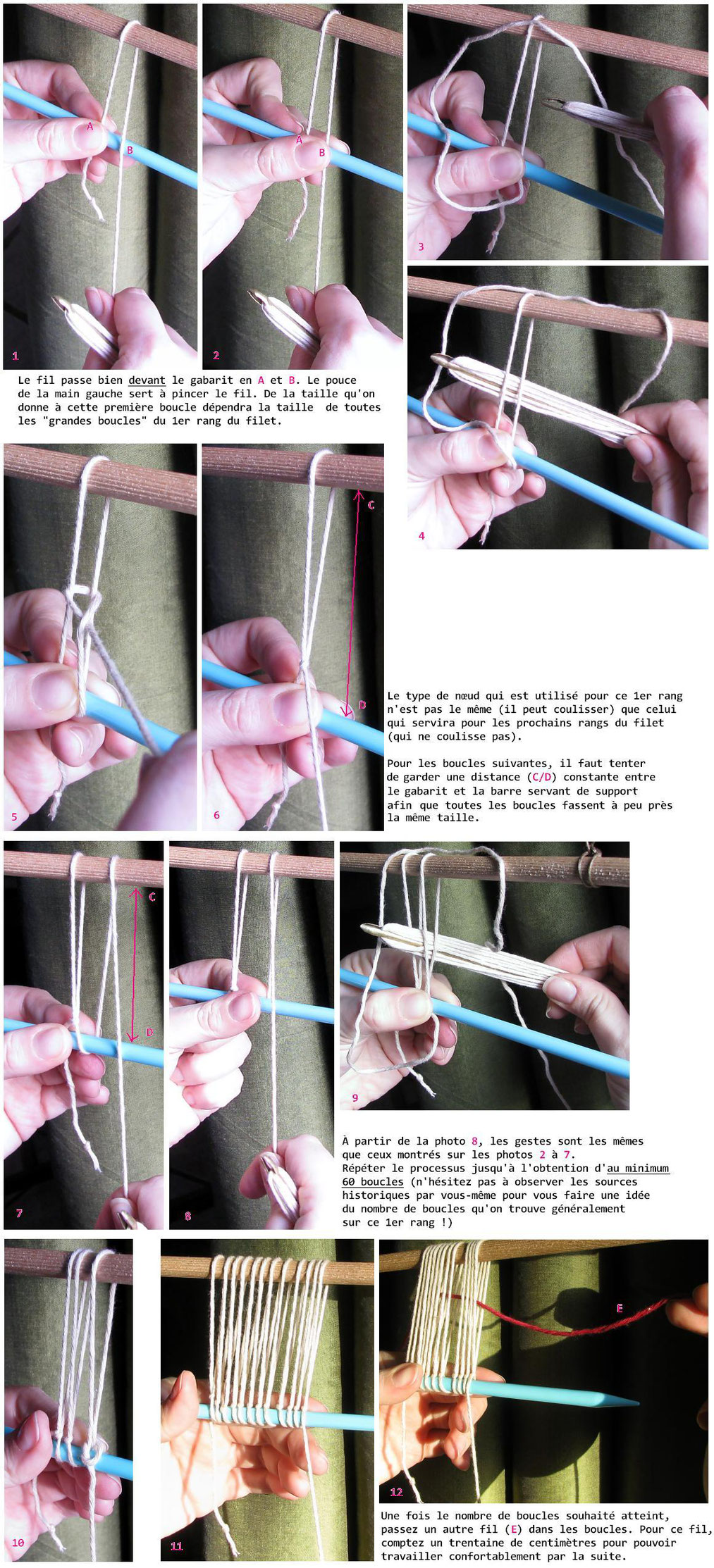 A
B
1

A
B
2

3

Le fil passe bien devant le gabarit en A et B. Le pouce de la main gauche sert à pincer le fil. De la taille qu'on donne à cette première boucle dépendra la taille de toutes les "grandes boucles" du 1er rang du filet.

4

5

C
D
6

Le type de nœud qui est utilisé pour ce 1er rang n'est pas le même (il peut coulisser) que celui qui servira pour les prochains rangs du filet (qui ne coulisse pas).

Pour les boucles suivantes, il faut tenter de garder une distance (C/D) constante entre le gabarit et la barre servant de support afin que toutes les boucles fassent à peu près la même taille.

C
D
7

8

9

À partir de la photo 8, les gestes sont les mêmes que ceux montrés sur les photos 2 à 7.
Répéter le processus jusqu'à l'obtention d'au minimum 60 boucles (n'hésitez pas à observer les sources historiques par vous-même pour vous faire une idée du nombre de boucles qu'on trouve généralement sur ce 1er rang !)

10

11

E
12

Une fois le nombre de boucles souhaité atteint, passez un autre fil (E) dans les boucles. Pour ce fil, comptez un trentaine de centimètres pour pouvoir travailler confortablement par la suite.