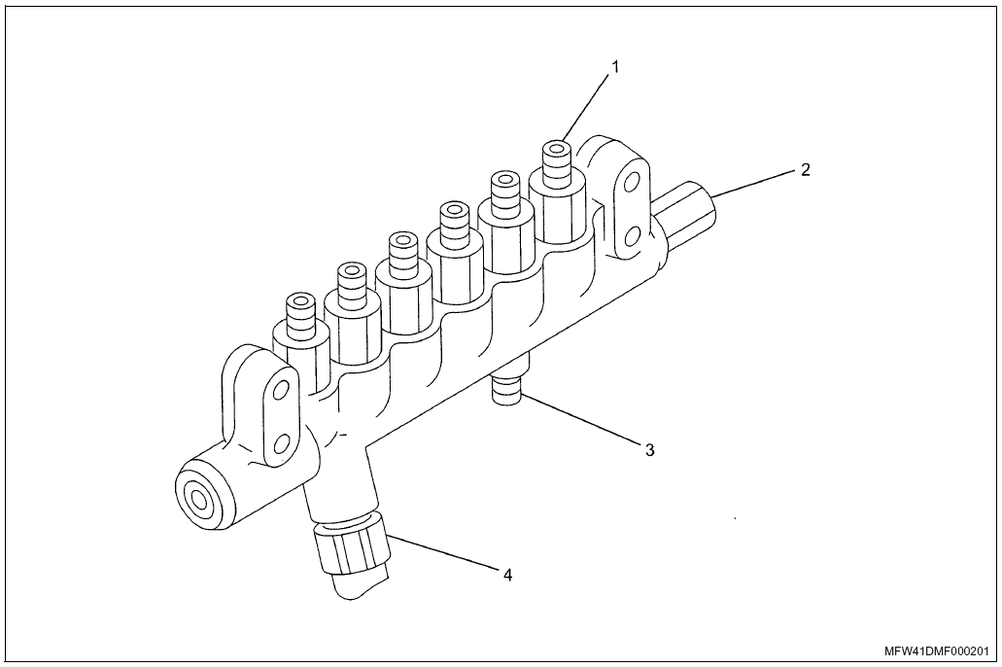 1
2
3
4
MFW41DMF000201