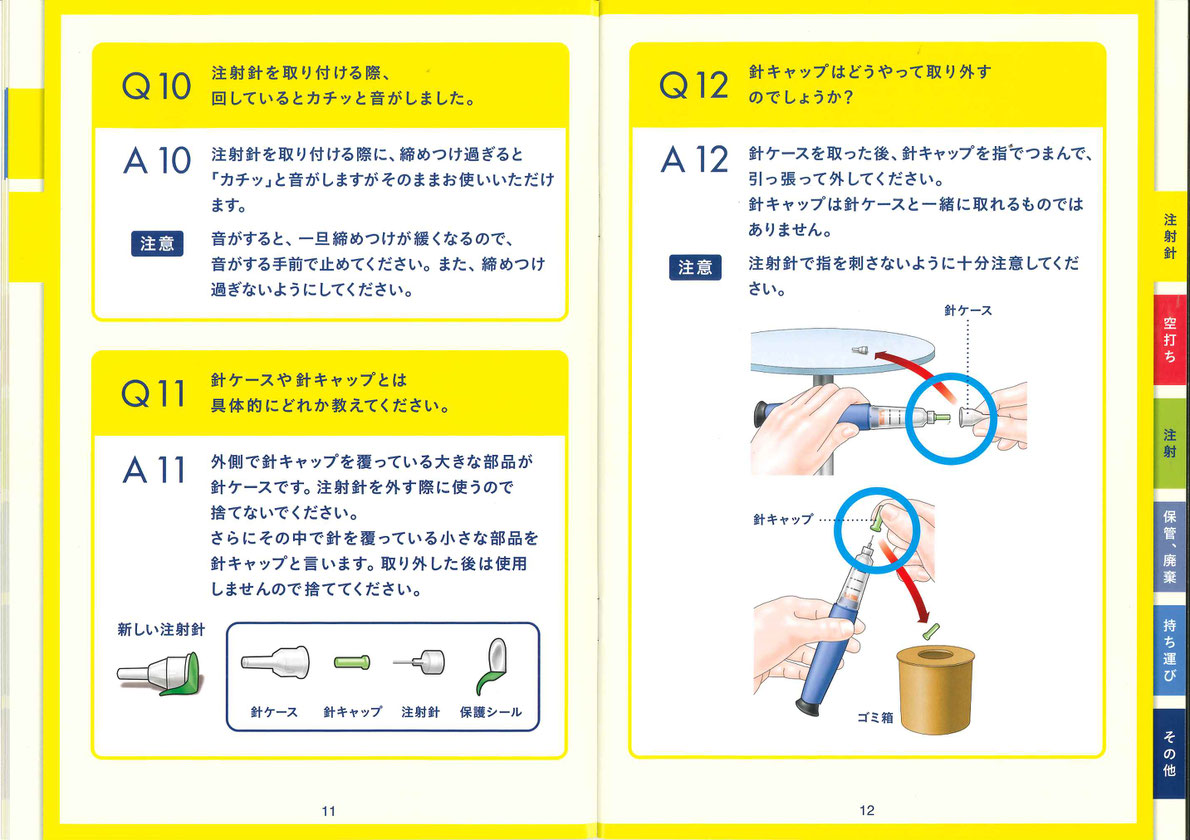 Q10 注射針を取り付ける際、回しているとカチッと音がしました。

A10 注射針を取り付ける際に、締めつけ過ぎると「カチッ」と音がしますがそのままお使いいただけます。

注意 音がすると、一旦締めつけが緩くなるので、音がする手前で止めてください。また、締めつけ過ぎないようにしてください。

Q11 針ケースや針キャップとは具体的にどれか教えてください。

A11 外側で針キャップを覆っている大きな部品が針ケースです。注射針を外す際に使うので捨てないでください。
さらにその中で針を覆っている小さな部品を針キャップと言います。取り外した後は使用しませんので捨ててください。

新しい注射針

針ケース 針キャップ 注射針 保護シール

11

Q12 針キャップはどうやって取り外すのでしょうか？

A12 針ケースを取った後、針キャップを指でつまんで、引っ張って外してください。
針キャップは針ケースと一緒に取れるものではありません。

注意 注射針で指を刺さないように十分注意してください。

針ケース

針キャップ

ゴミ箱

12

注射針

空打ち

注射

保管、廃棄

持ち運び

その他