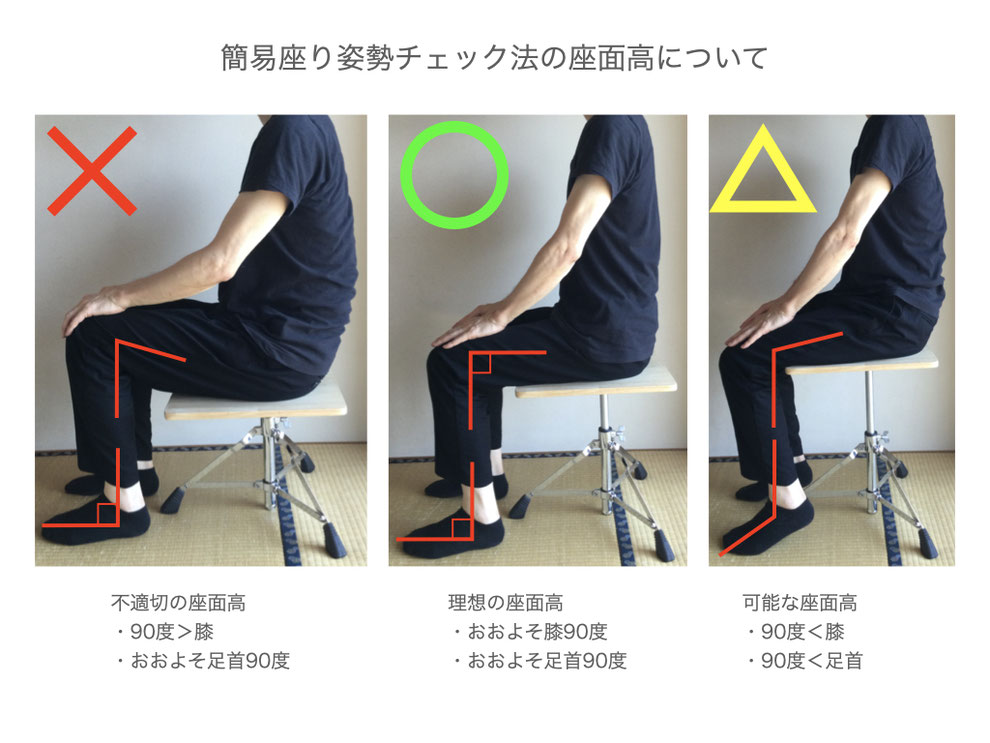 簡易座り姿勢チェック法の座面高について

不適切の座面高
・90度＞膝
・おおよそ足首90度

理想の座面高
・おおよそ膝90度
・おおよそ足首90度

可能な座面高
・90度＜膝
・90度＜足首