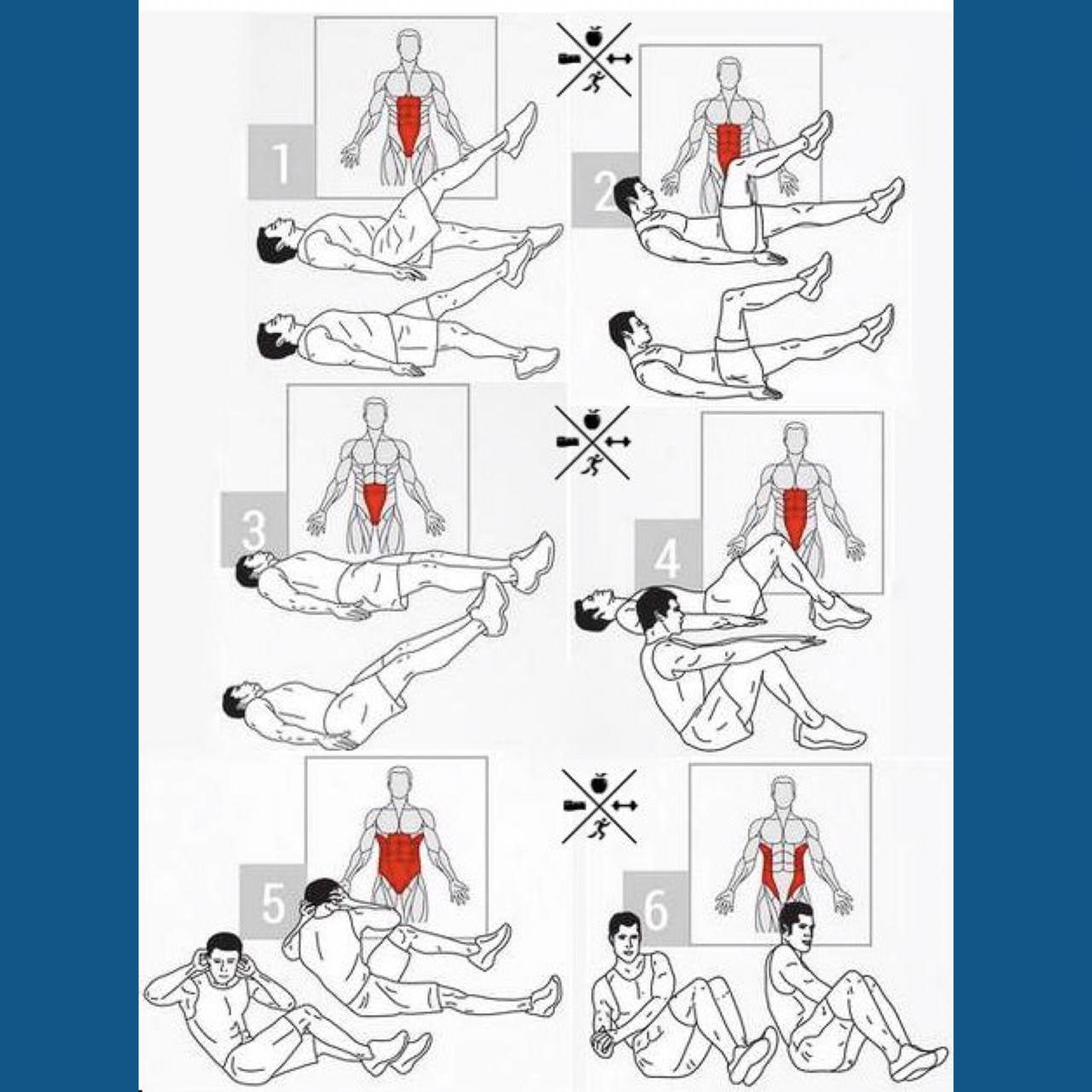 1

2

3

4

5

6