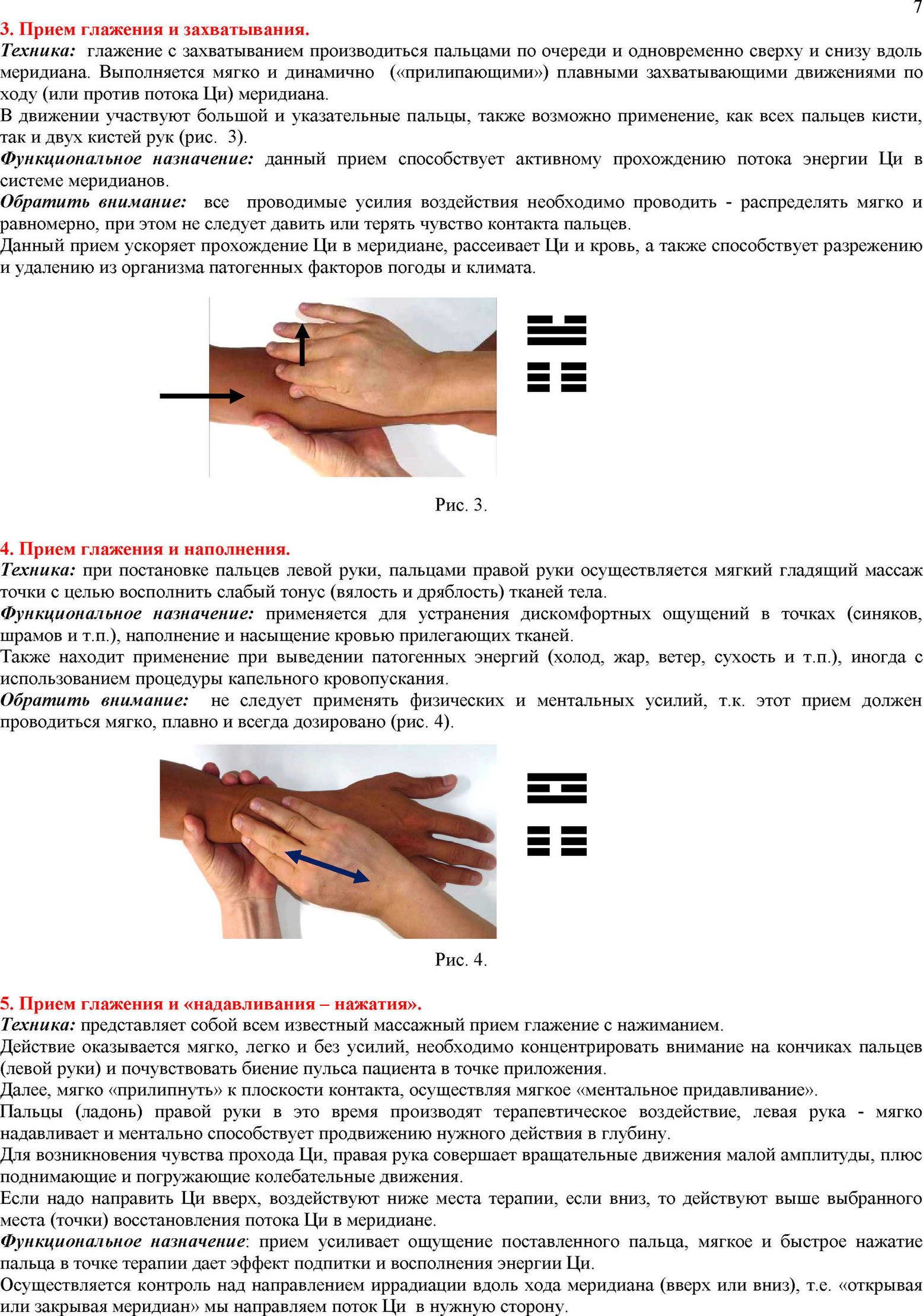 7

3. Прием глажения и захватывания.

Техника: глажение с захватыванием производиться пальцами по очереди и одновременно сверху и снизу вдоль меридиана. Выполняется мягко и динамично («прилипающими») плавными захватывающими движениями по ходу (или против потока Ци) меридиана.

В движении участвуют большой и указательные пальцы, также возможно применение, как всех пальцев кисти, так и двух кистей рук (рис. 3).

Функциональное назначение: данный прием способствует активному прохождению потока энергии Ци в системе меридианов.

Обратить внимание: все проводимые усилия воздействия необходимо проводить - распределять мягко и равномерно, при этом не следует давить или терять чувство контакта пальцев.

Данный прием ускоряет прохождение Ци в меридиане, рассеивает Ци и кровь, а также способствует разрежению и удалению из организма патогенных факторов погоды и климата.

Рис. 3.

4. Прием глажения и наполнения.

Техника: при постановке пальцев левой руки, пальцами правой руки осуществляется мягкий гладящий массаж точки с целью восполнить слабый тонус (вялость и дряблость) тканей тела.

Функциональное назначение: применяется для устранения дискомфортных ощущений в точках (синяков, шрамов и т.п.), наполнение и насыщение кровью прилегающих тканей.

Также находит применение при выведении патогенных энергий (холод, жар, ветер, сухость и т.п.), иногда с использованием процедуры капельного кровопускания.

Обратить внимание: не следует применять физических и ментальных усилий, т.к. этот прием должен проводиться мягко, плавно и всегда дозировано (рис. 4).

Рис. 4.

5. Прием глажения и «надавливания – нажатия».

Техника: представляет собой всем известный массажный прием глажение с нажиманием.

Действие оказывается мягко, легко и без усилий, необходимо концентрировать внимание на кончиках пальцев (левой руки) и почувствовать биение пульса пациента в точке приложения.

Далее, мягко «прилипнуть» к плоскости контакта, осуществляя мягкое «ментальное придавливание».

Пальцы (ладонь) правой руки в это время производят терапевтическое воздействие, левая рука - мягко надавливает и ментально способствует продвижению нужного действия в глубину.

Для возникновения чувства прохода Ци, правая рука совершает вращательные движения малой амплитуды, плюс поднимающие и погружающие колебательные движения.

Если надо направить Ци вверх, воздействуют ниже места терапии, если вниз, то действуют выше выбранного места (точки) восстановления потока Ци в меридиане.

Функциональное назначение: прием усиливает ощущение поставленного пальца, мягкое и быстрое нажатие пальца в точке терапии дает эффект подпитки и восполнения энергии Ци.

Осуществляется контроль над направлением иррадиации вдоль хода меридиана (вверх или вниз), т.е. «открывая или закрывая меридиан» мы направляем поток Ци в нужную сторону.