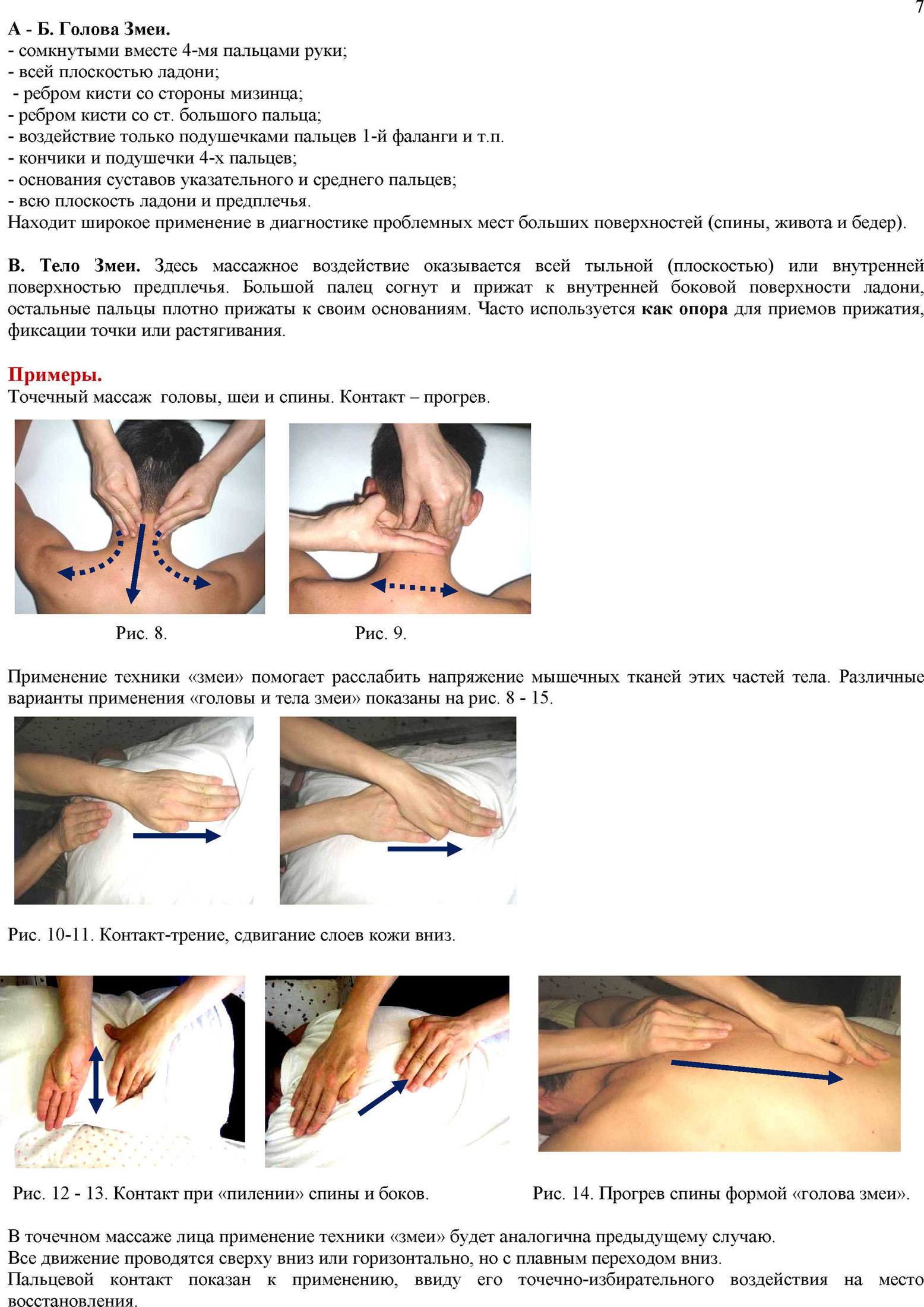 7

А - Б. Голова Змеи.
- сомкнутыми вместе 4-мя пальцами руки;
- всей плоскостью ладони;
- ребром кисти со стороны мизинца;
- ребром кисти со ст. большого пальца;
- воздействие только подушечками пальцев 1-й фаланги и т.п.
- кончики и подушечки 4-х пальцев;
- основания суставов указательного и среднего пальцев;
- всю плоскость ладони и предплечья.
Находит широкое применение в диагностике проблемных мест больших поверхностей (спины, живота и бедер).

В. Тело Змеи. Здесь массажное воздействие оказывается всей тыльной (плоскостью) или внутренней поверхностью предплечья. Большой палец согнут и прижат к внутренней боковой поверхности ладони, остальные пальцы плотно прижаты к своим основаниям. Часто используется как опора для приемов прижатия, фиксации точки или растягивания.

Примеры.
Точечный массаж головы, шеи и спины. Контакт – прогрев.

Рис. 8.

Рис. 9.

Применение техники «змеи» помогает расслабить напряжение мышечных тканей этих частей тела. Различные варианты применения «головы и тела змеи» показаны на рис. 8 - 15.

Рис. 10-11. Контакт-трение, сдвигание слоев кожи вниз.

Рис. 12 - 13. Контакт при «пилении» спины и боков.

Рис. 14. Прогрев спины формой «голова змеи».

В точечном массаже лица применение техники «змеи» будет аналогична предыдущему случаю.
Все движение проводятся сверху вниз или горизонтально, но с плавным переходом вниз.
Пальцевой контакт показан к применению, ввиду его точечно-избирательного воздействия на место восстановления.